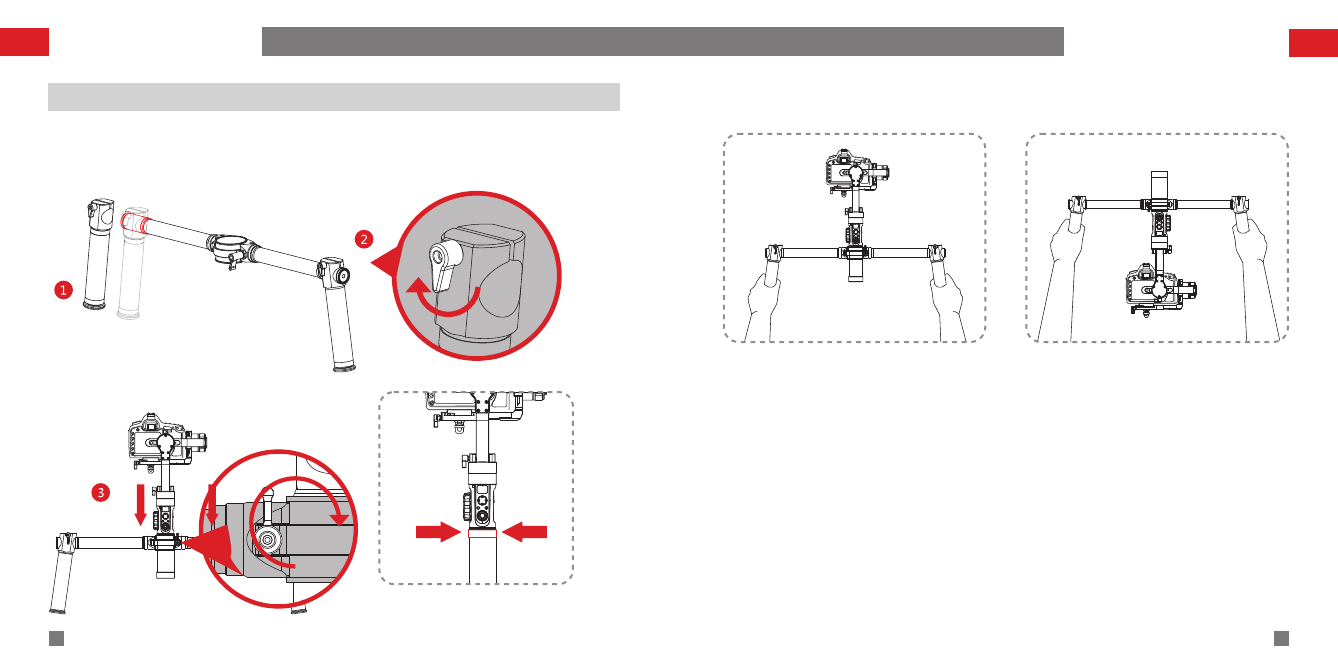 1

2

3