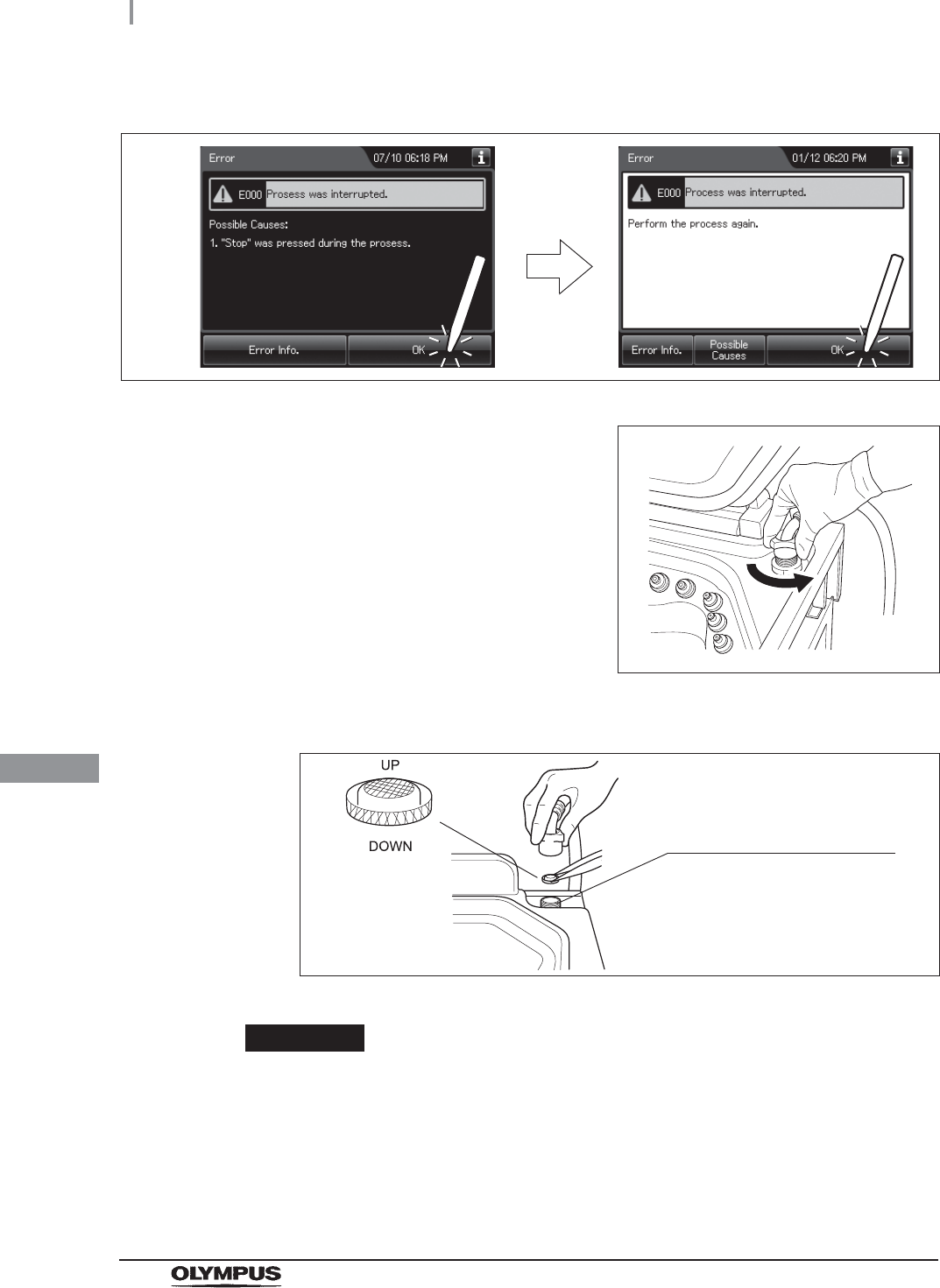 Error 07/10 06:18 PM

E000 Prosess was interrupted.

Possible Causes:
1. "Stop" was pressed during the prosess.

Error Info.

OK

Error 01/12 06:20 PM

E000 Process was interrupted.

Perform the process again.

Error Info.

Possible Causes

OK

UP

DOWN

OLYMPUS