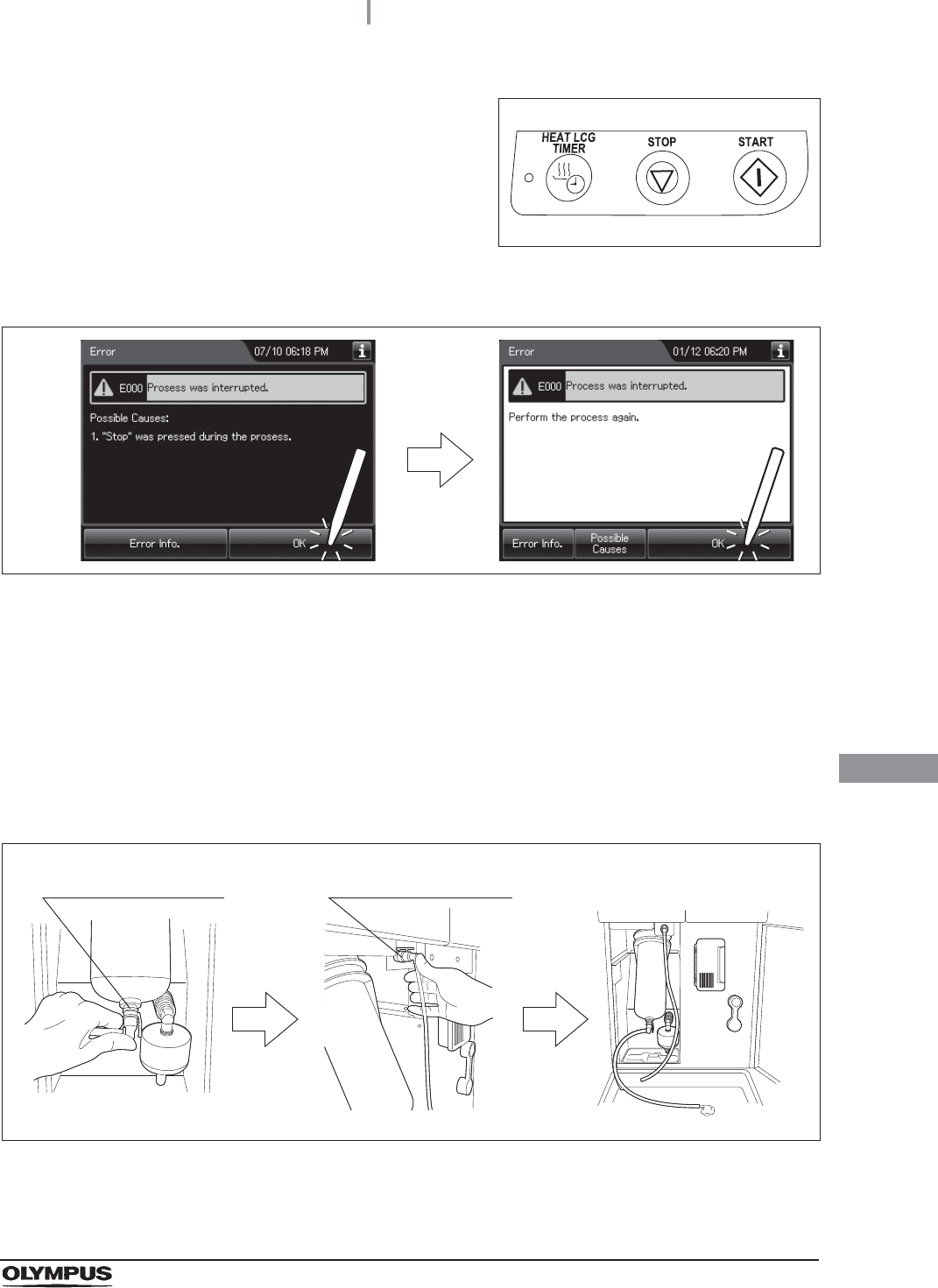 HEAT LCG TIMER
STOP
START

Error
07/10 06:18 PM
E000 Prosess was interrupted.
Possible Causes:
1. "Stop" was pressed during the prosess.
Error Info.
OK

Error
01/12 06:20 PM
E000 Process was interrupted.
Perform the process again.
Error Info.
Possible Causes
OK

OLYMPUS