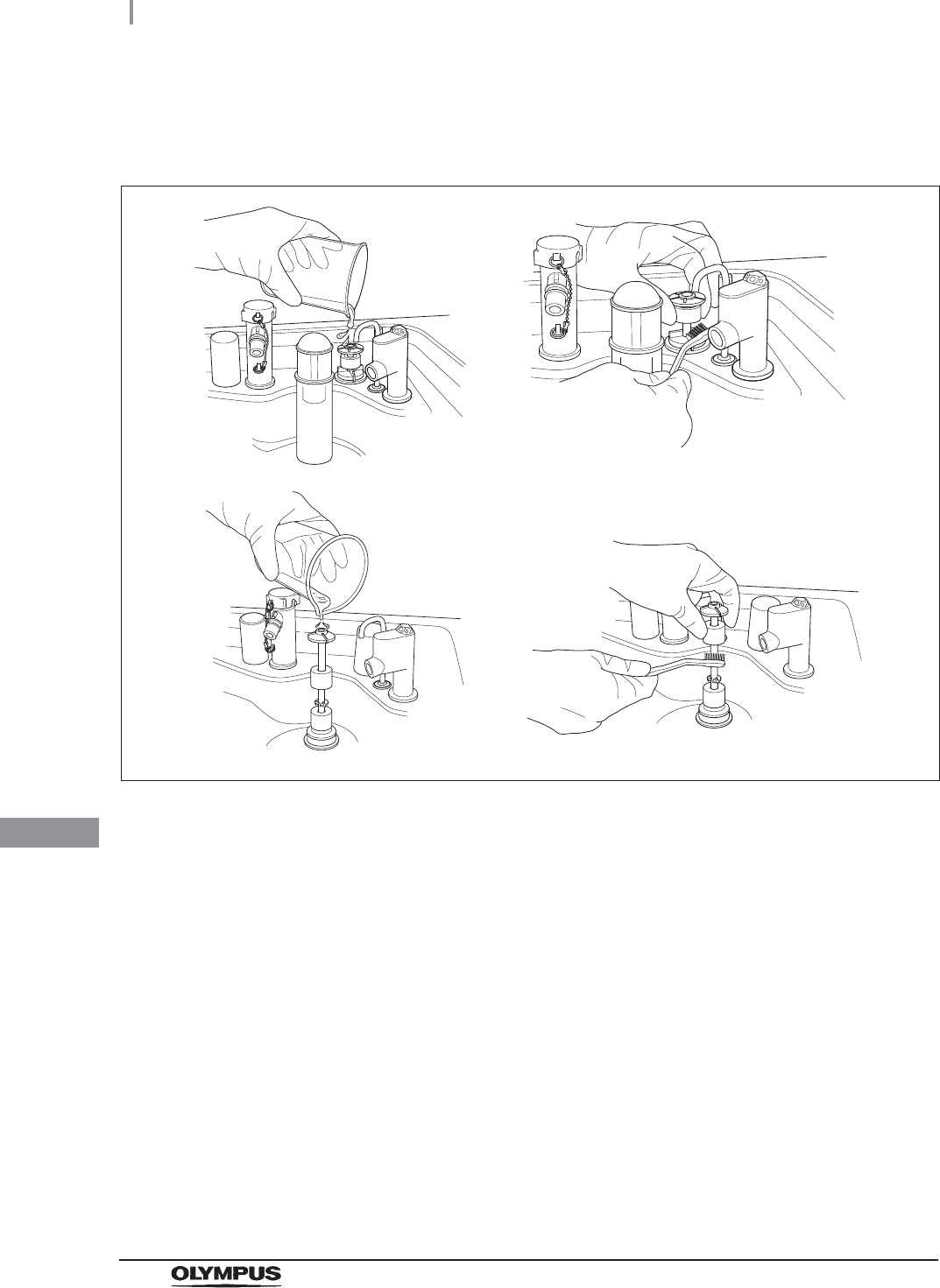 OLYMPUS