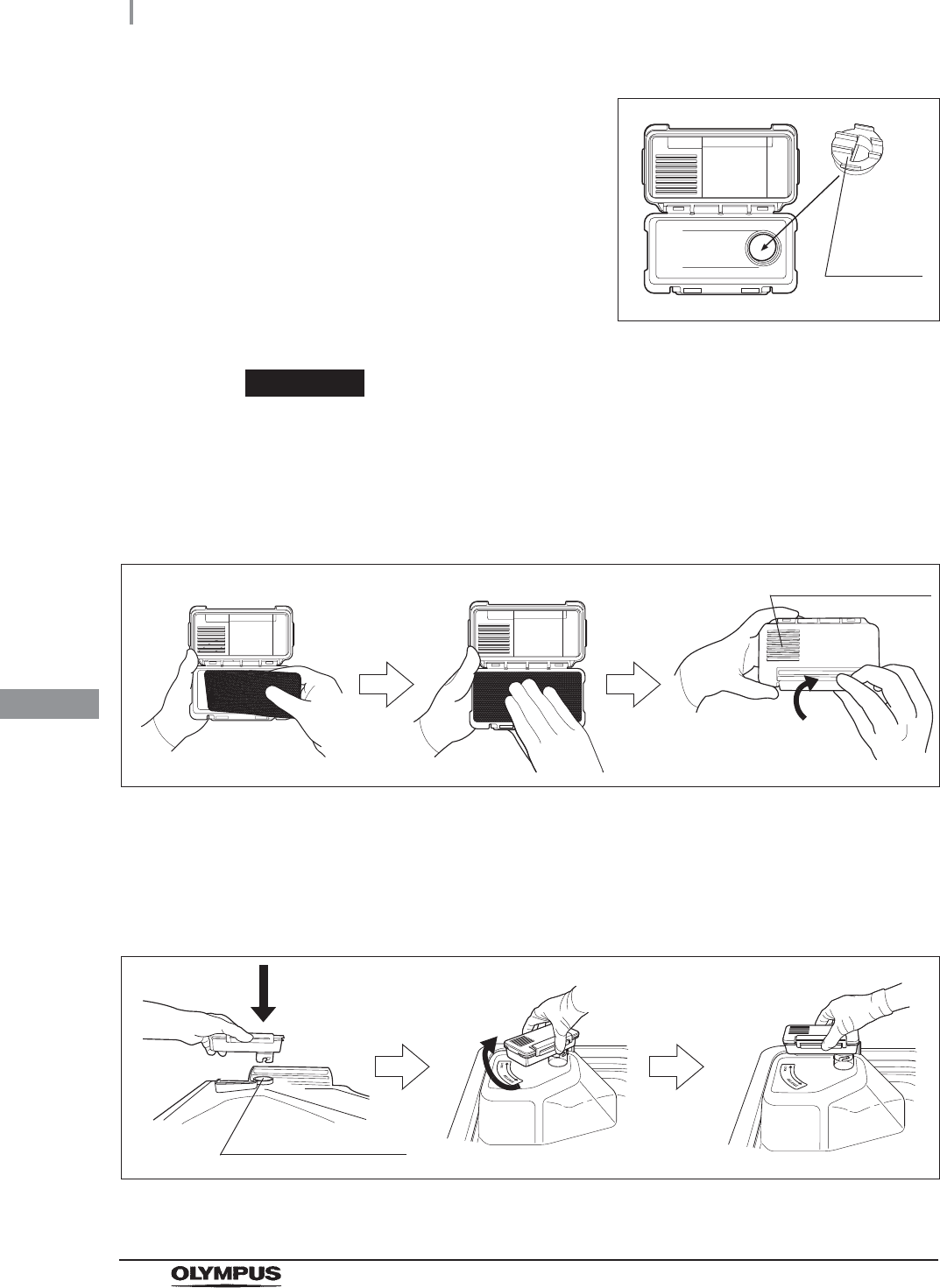 OLYMPUS