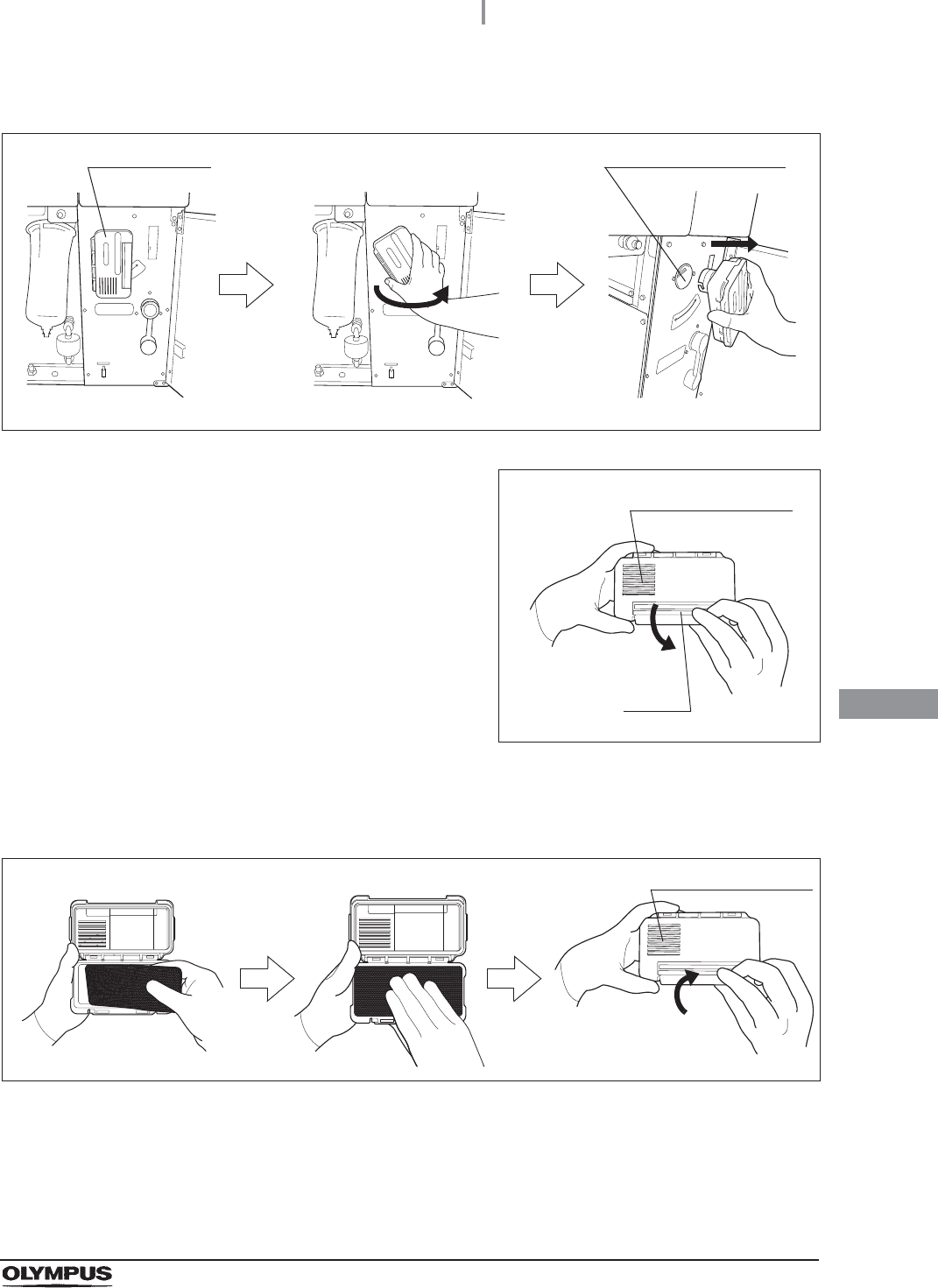 OLYMPUS