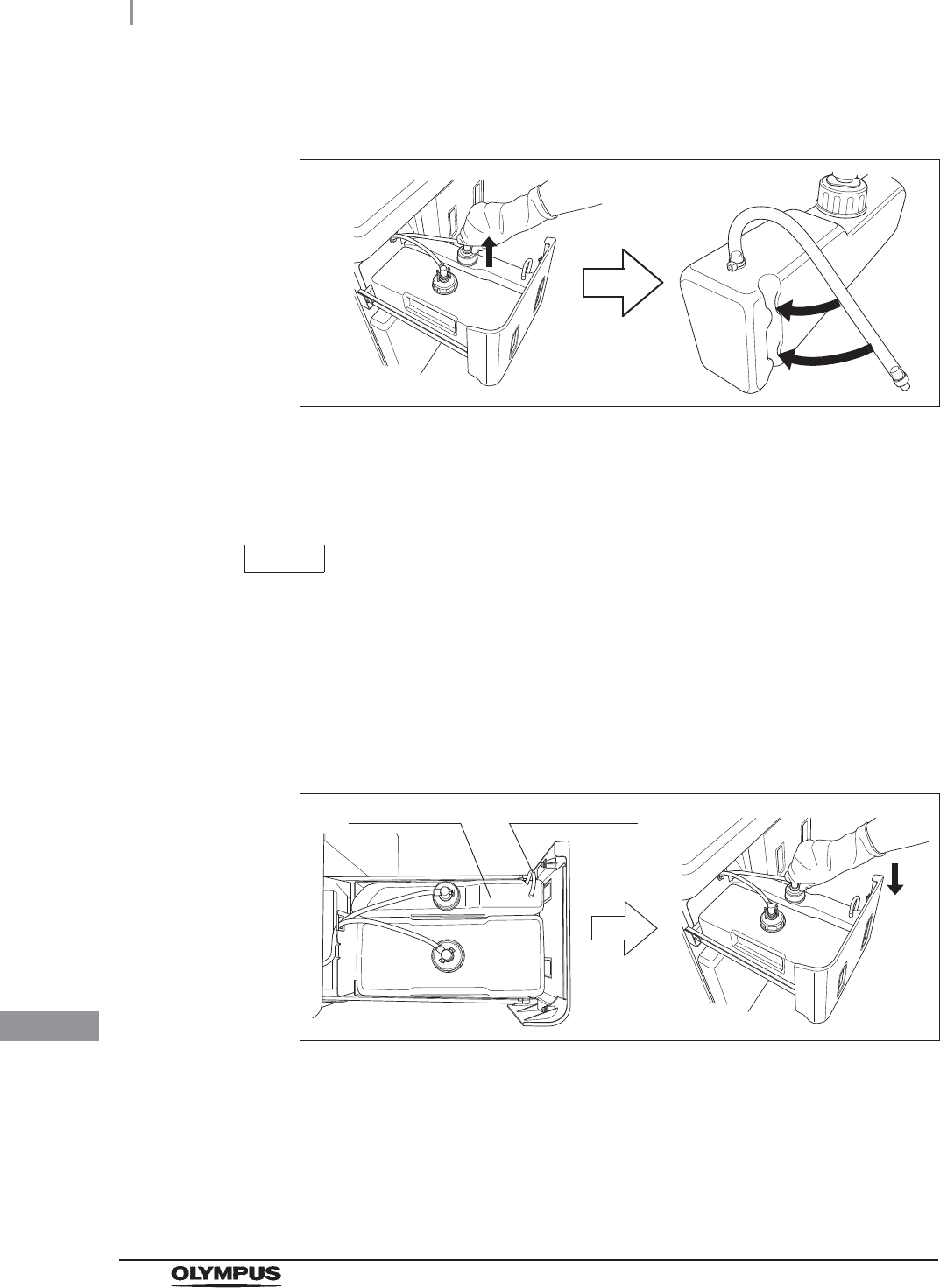 OLYMPUS