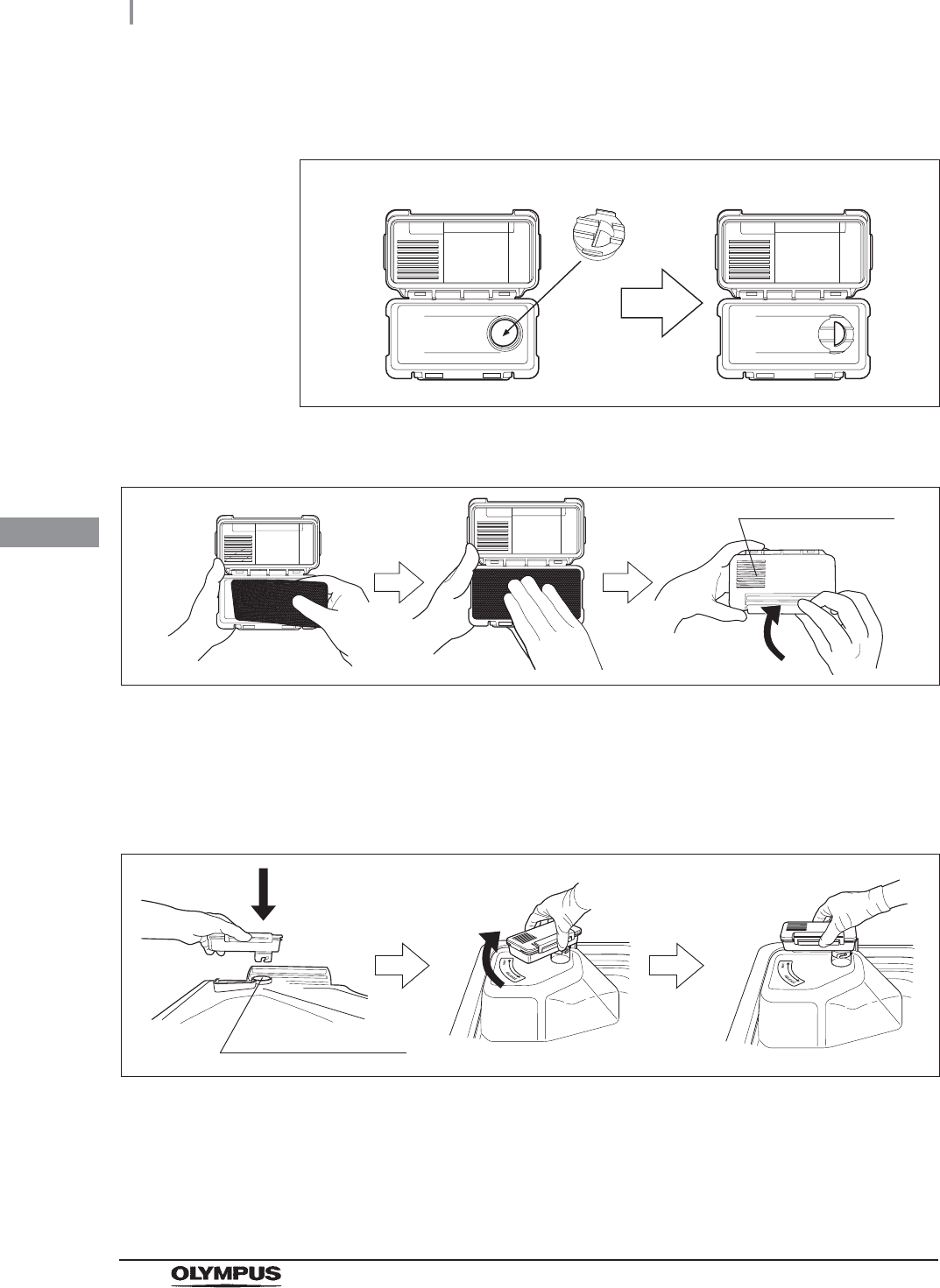 OLYMPUS