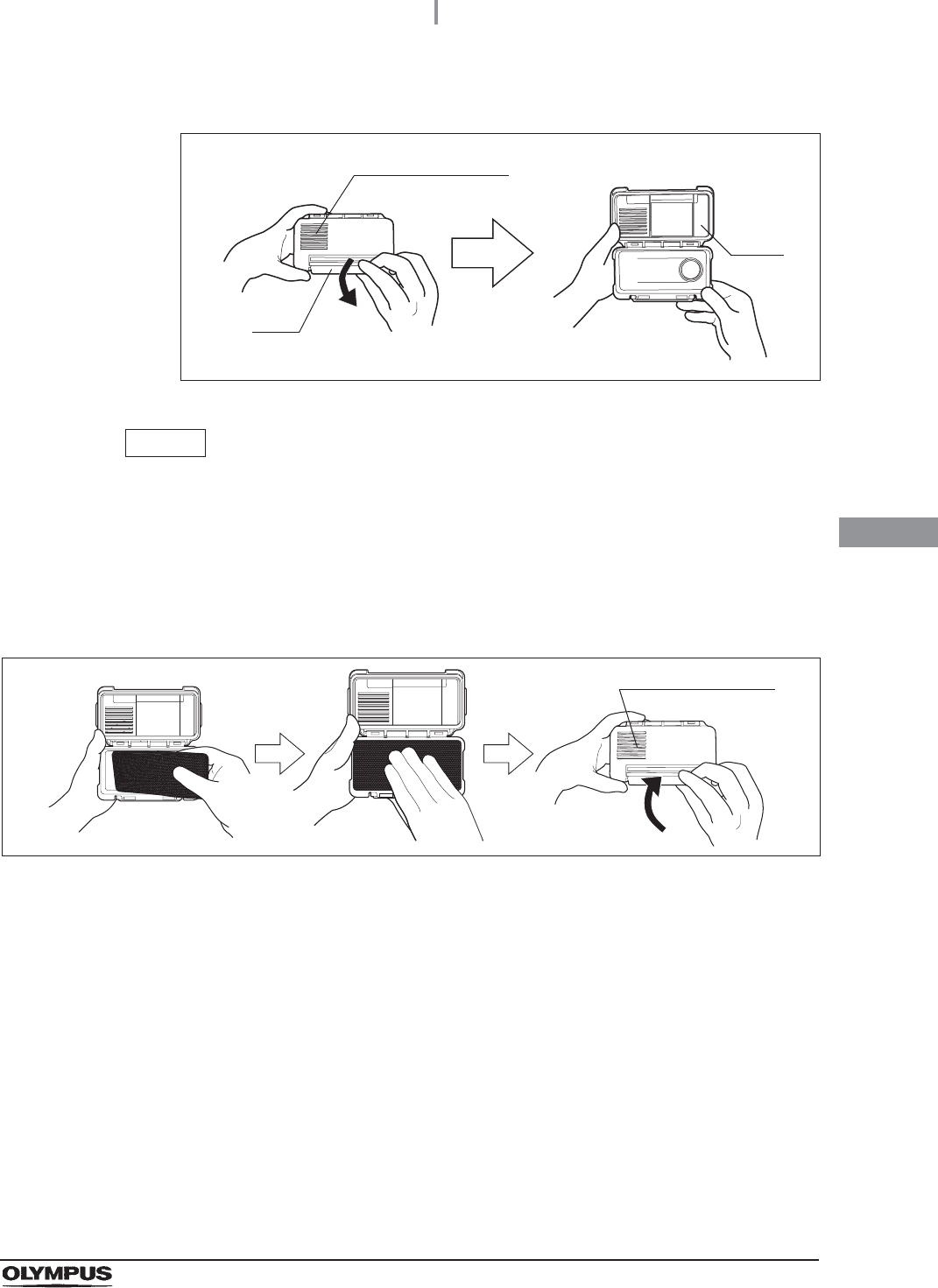 OLYMPUS