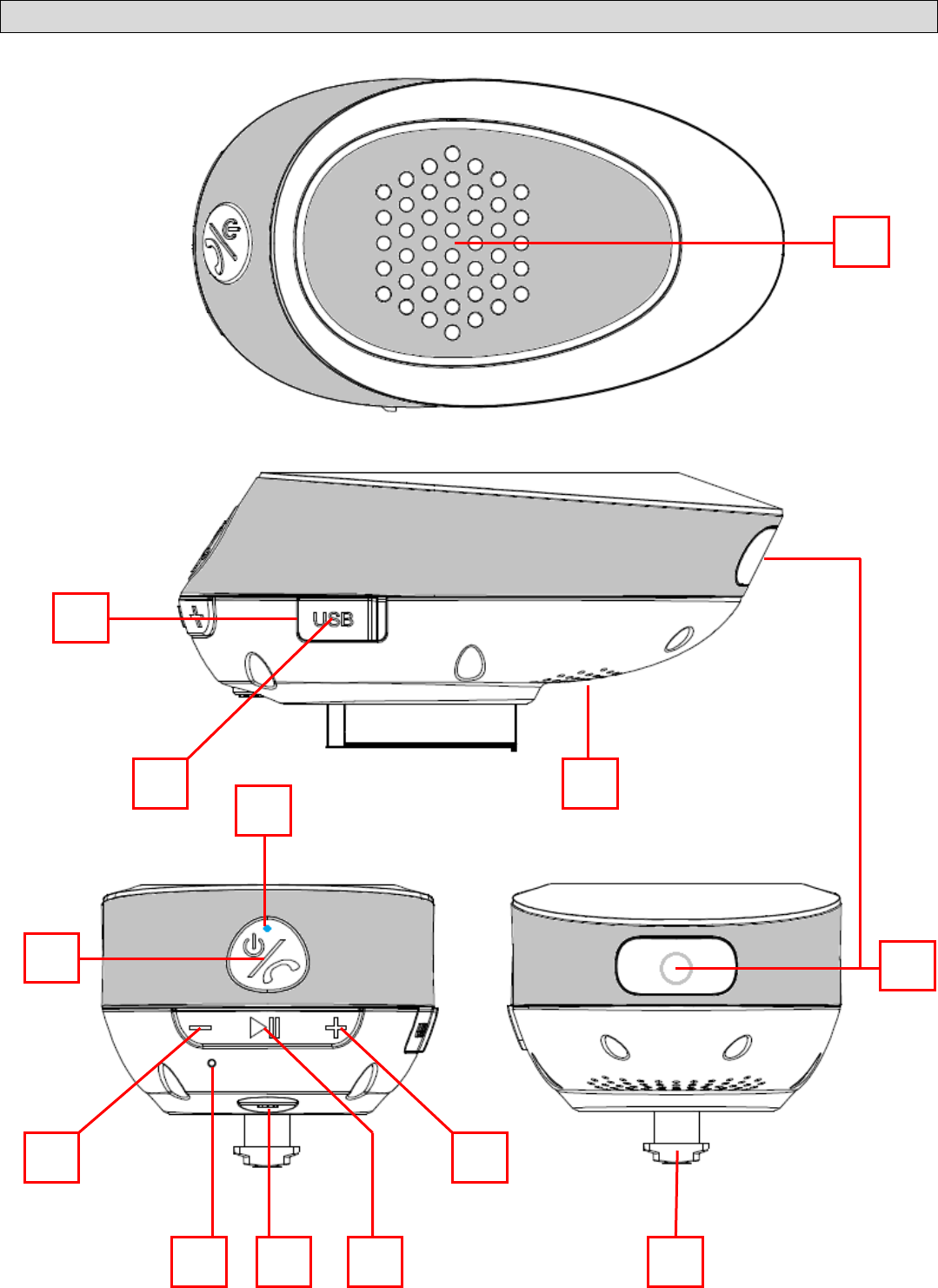 USB