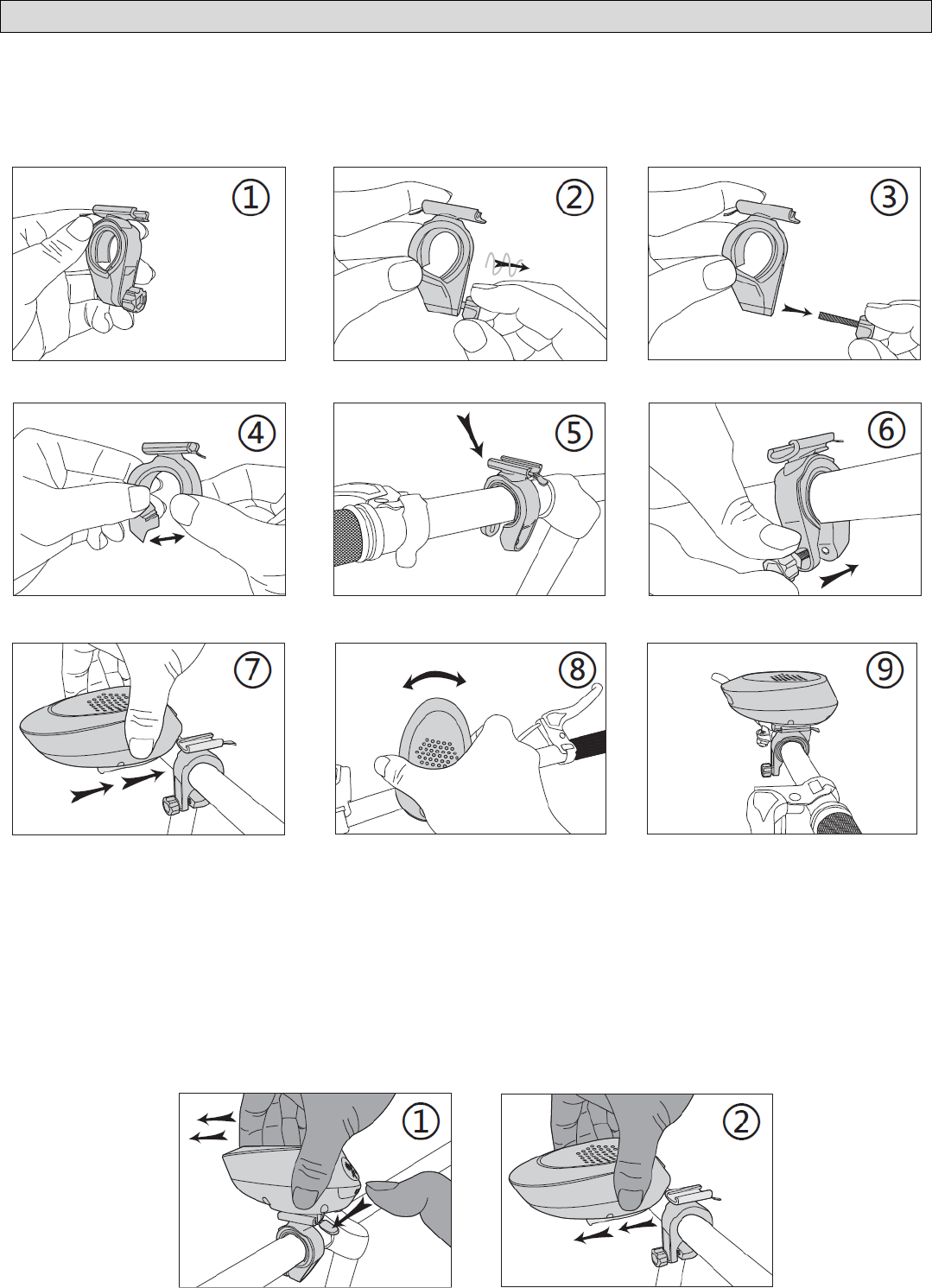 ①

②

③

④

⑤

⑥

⑦

⑧

⑨

①

②