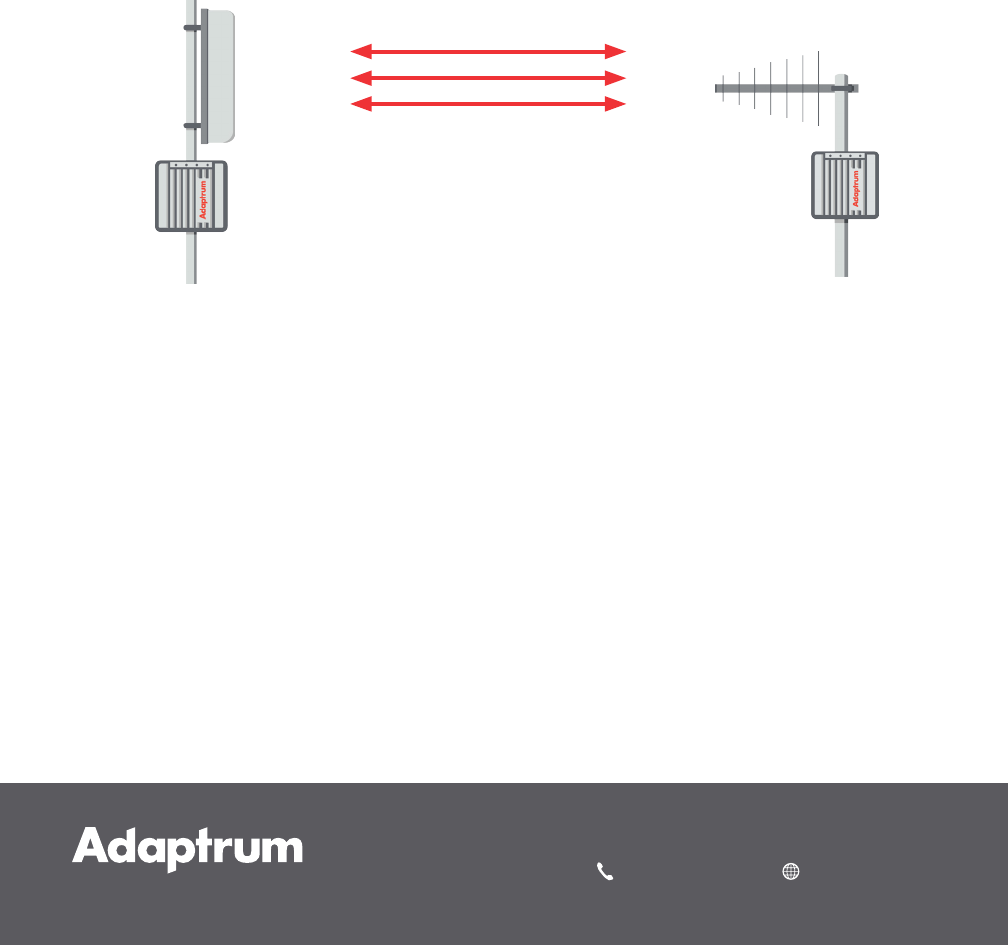 Adaptrum

Adaptrum

Adaptrum