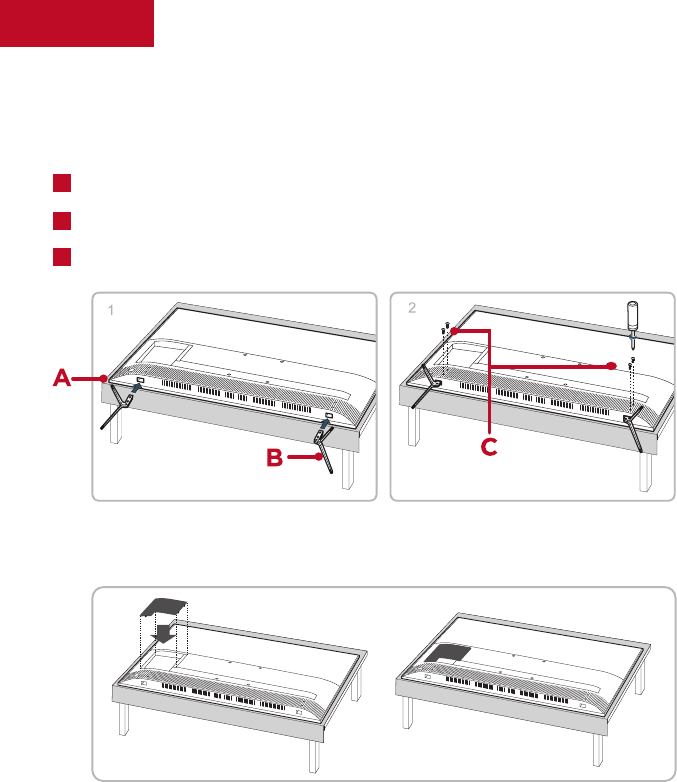 1

A

B

2

C