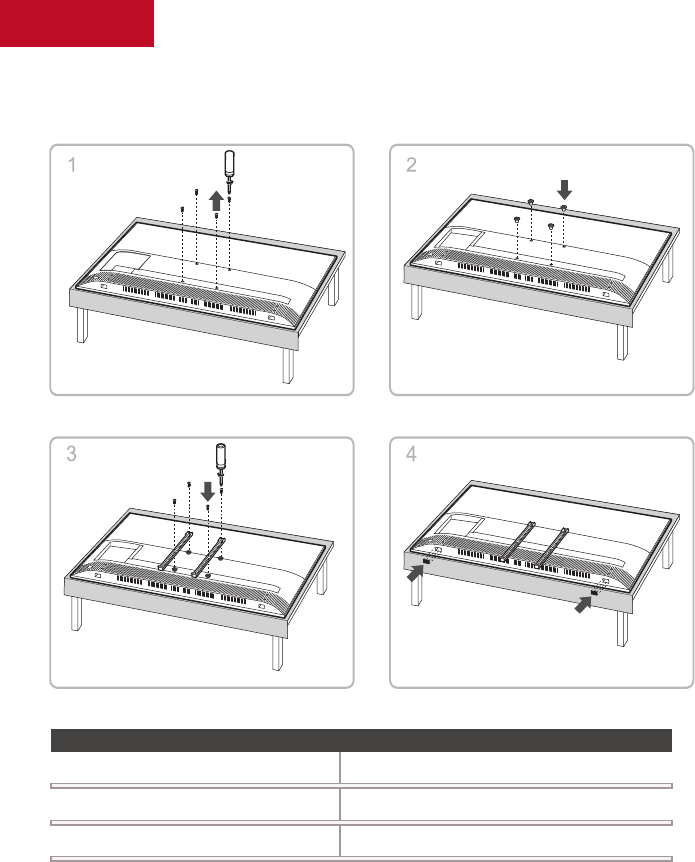 1

2

3

4