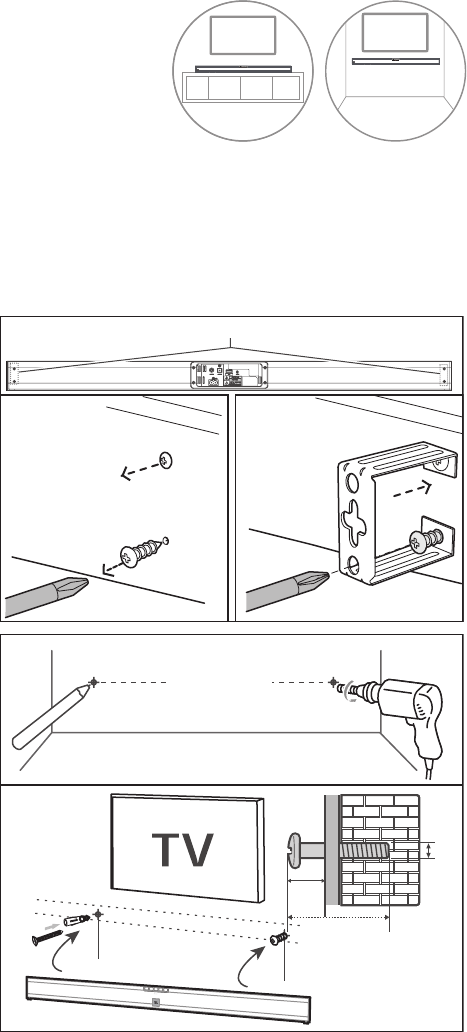 TV