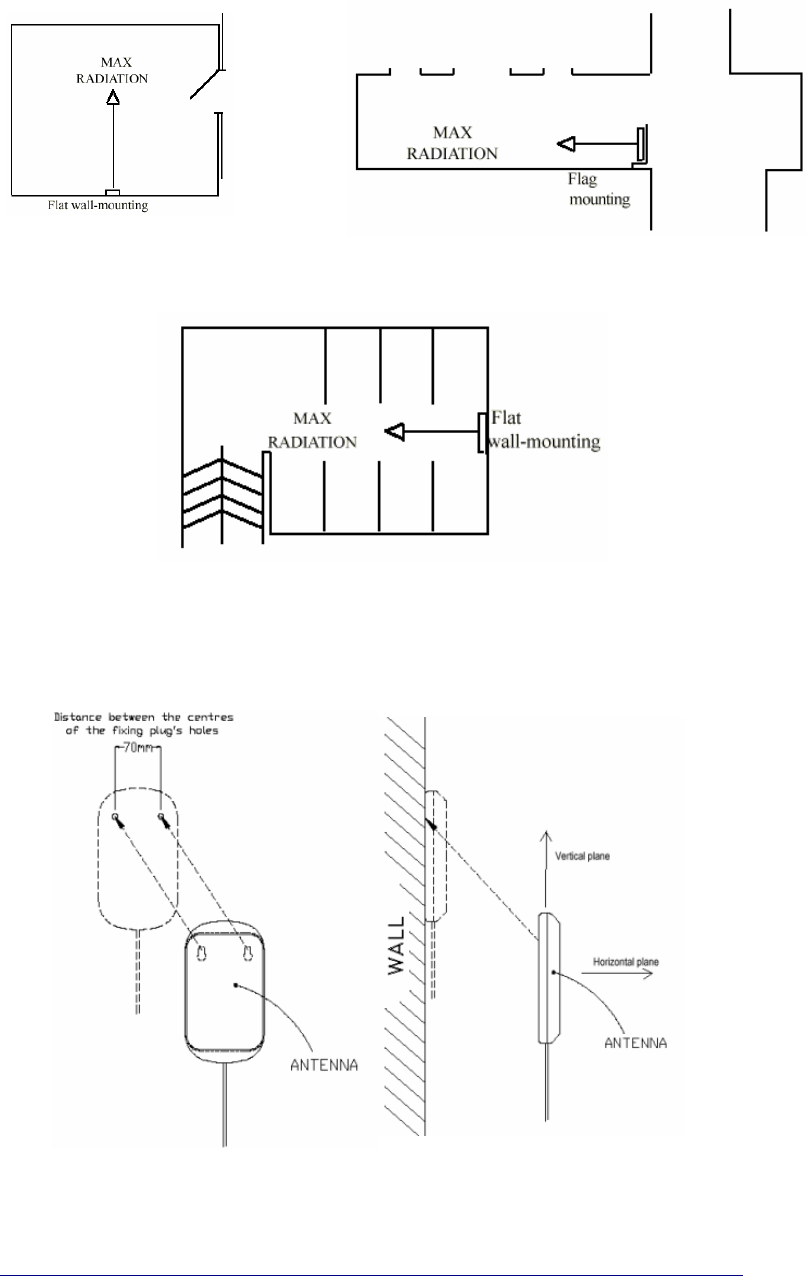 MAX RADIATION

Flat wall-mounting

MAX RADIATION

Flag mounting

MAX RADIATION

Flat wall-mounting

Distance between the centres of the fixing plug's holes

70mm

ANTENNA

WALL

Vertical plane

Horizontal plane

ANTENNA