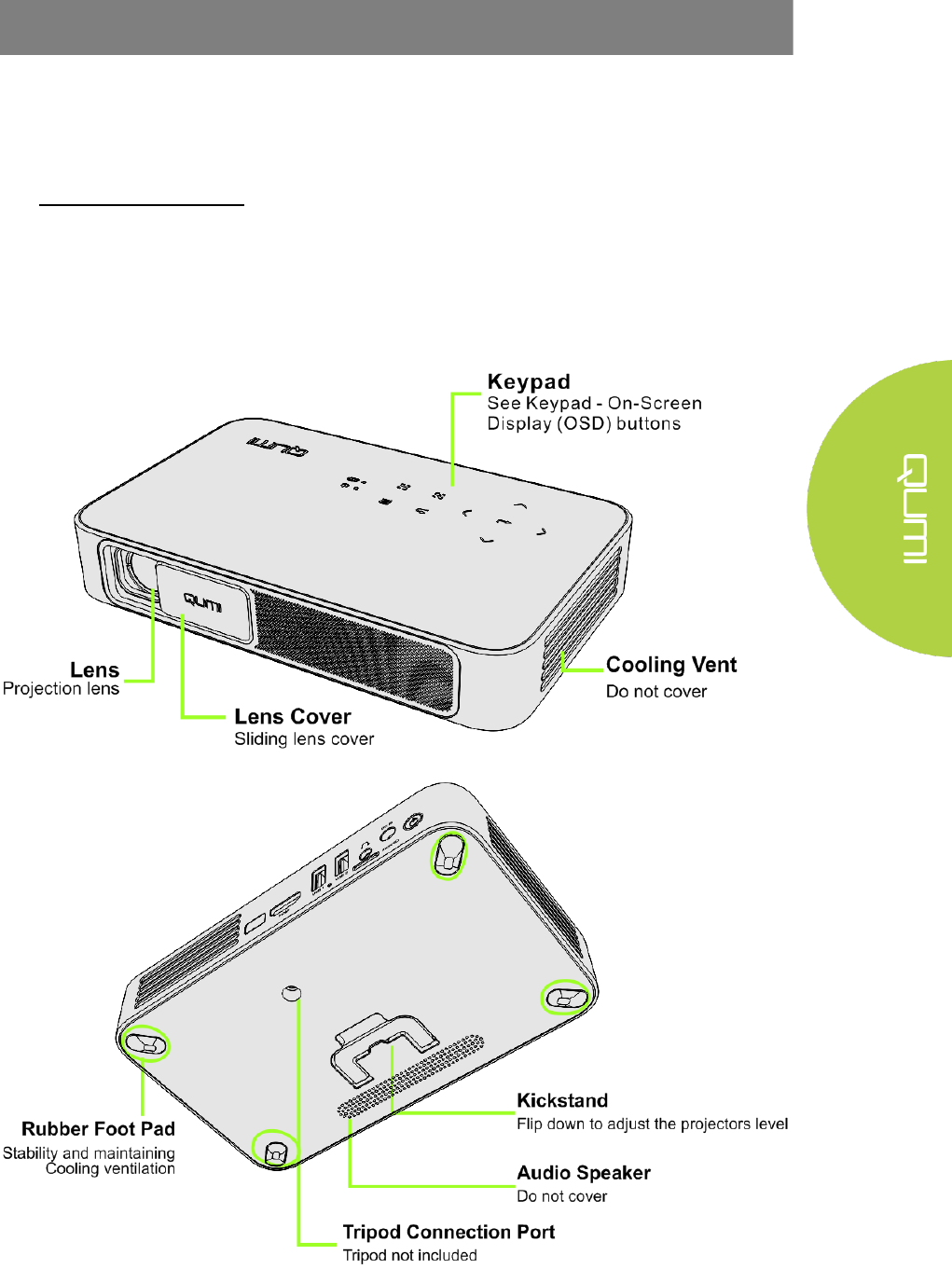 Keypad
See Keypad - On-Screen Display (OSD) buttons

QUMI

QUMI

QUMI

Lens
Projection lens

Lens Cover
Sliding lens cover

Cooling Vent
Do not cover

Rubber Foot Pad
Stability and maintaining Cooling ventilation

Kickstand
Flip down to adjust the projectors level

Audio Speaker
Do not cover

Tripod Connection Port
Tripod not included