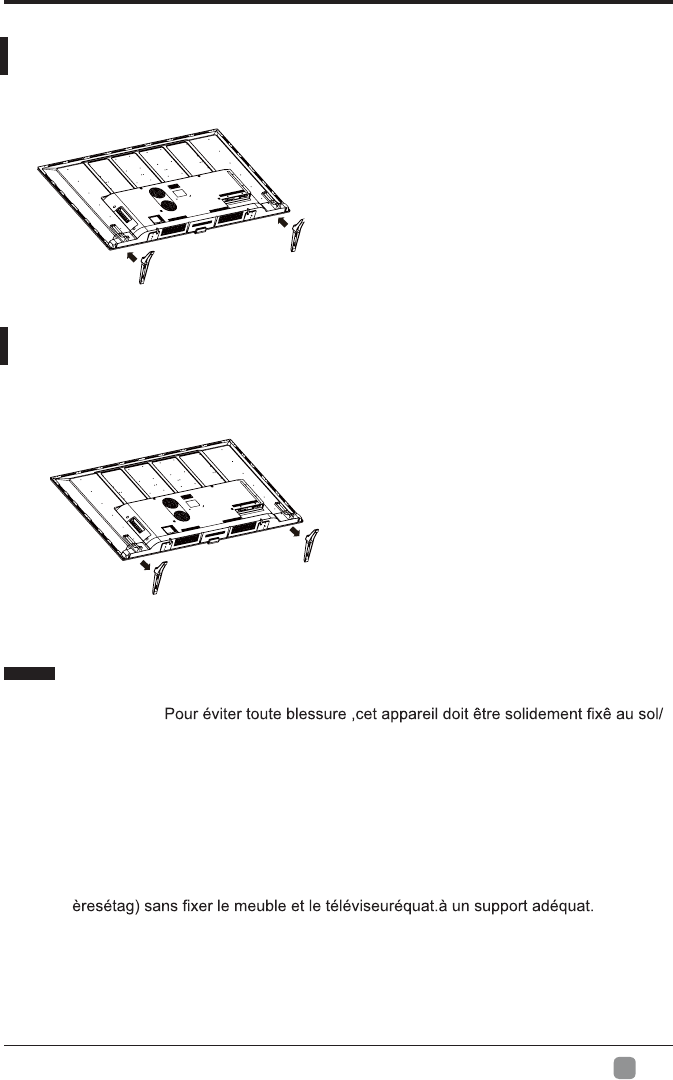 Pour éviter toute blessure ,cet appareil doit être solidement fixê au sol/

èresétag) sans fixer le meuble et le téléviseuréquat.à un support adéquat.