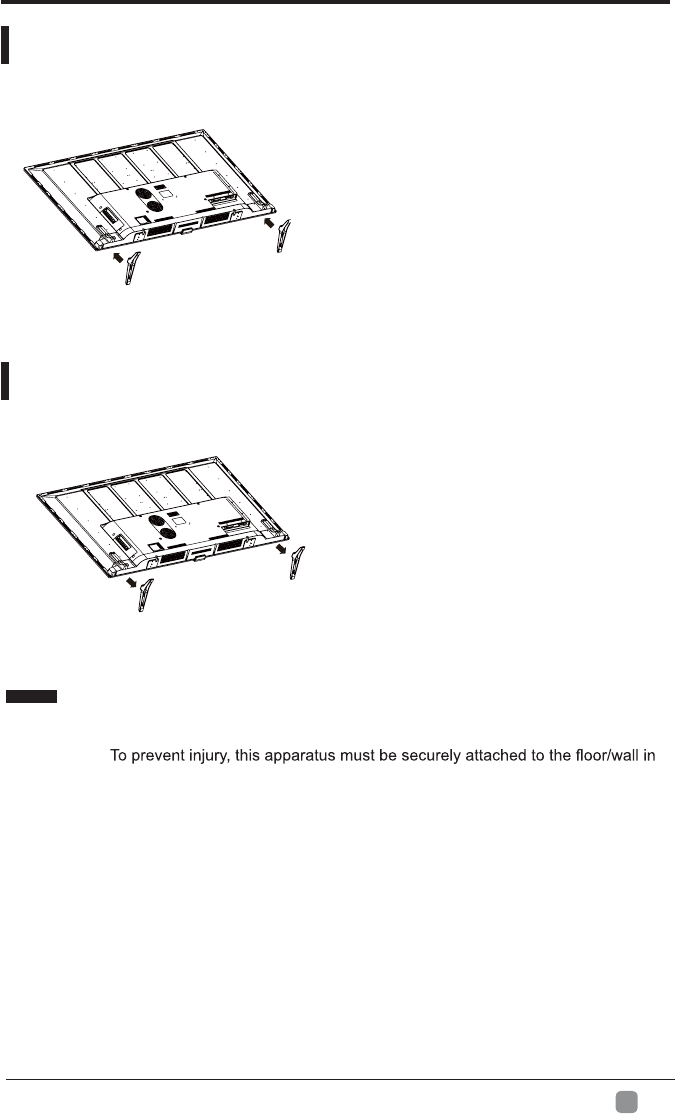 To prevent injury, this apparatus must be securely attached to the floor/wall in