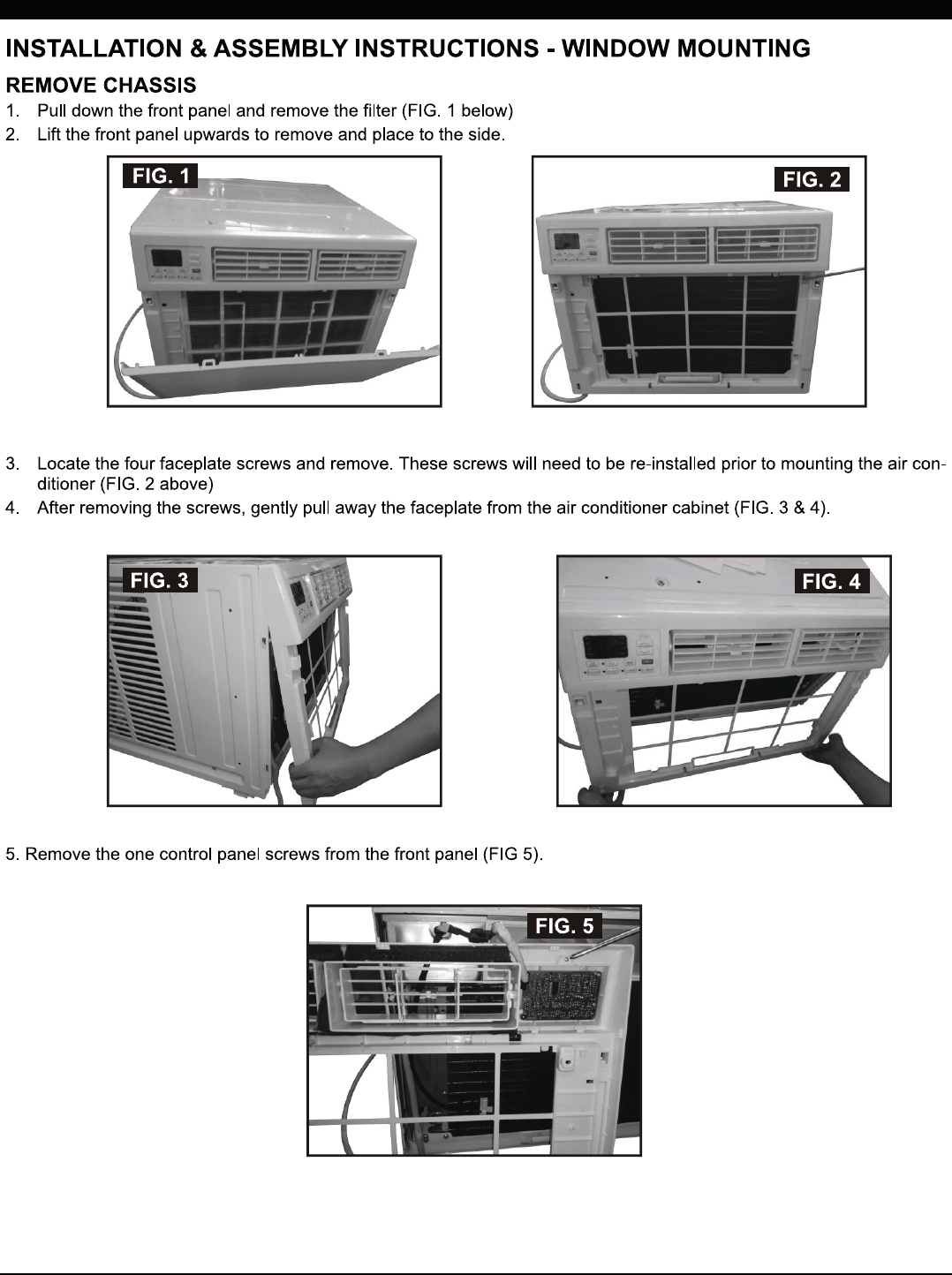 INSTALLATION & ASSEMBLY INSTRUCTIONS - WINDOW MOUNTING

REMOVE CHASSIS

1. Pull down the front panel and remove the filter (FIG. 1 below)
2. Lift the front panel upwards to remove and place to the side.

FIG. 1

FIG. 2

3. Locate the four faceplate screws and remove. These screws will need to be re-installed prior to mounting the air conditioner (FIG. 2 above)
4. After removing the screws, gently pull away the faceplate from the air conditioner cabinet (FIG. 3 & 4).

FIG. 3

FIG. 4

5. Remove the one control panel screws from the front panel (FIG 5).

FIG. 5