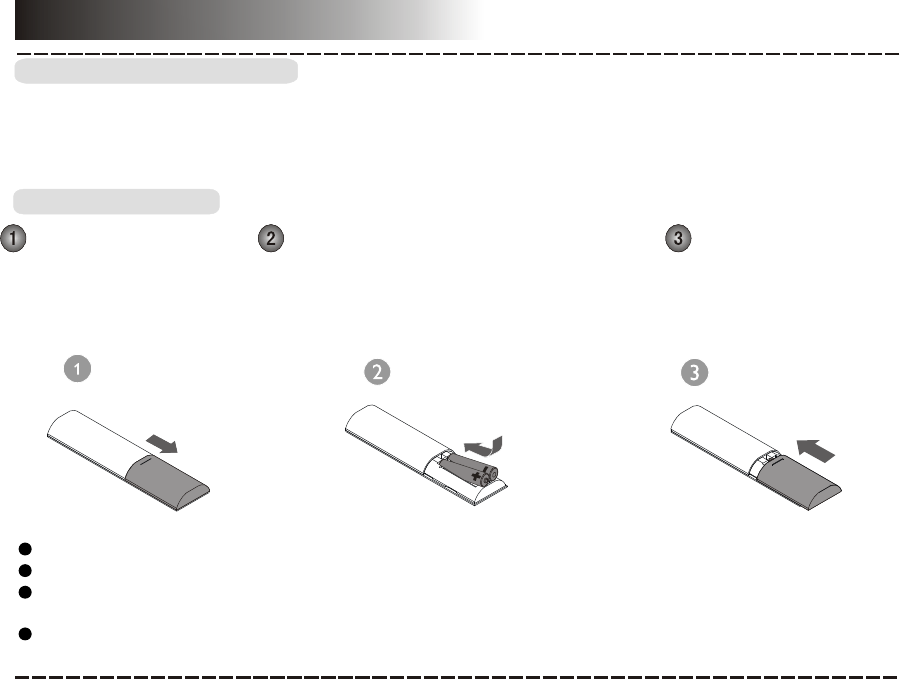 1 2 3

1

2

3