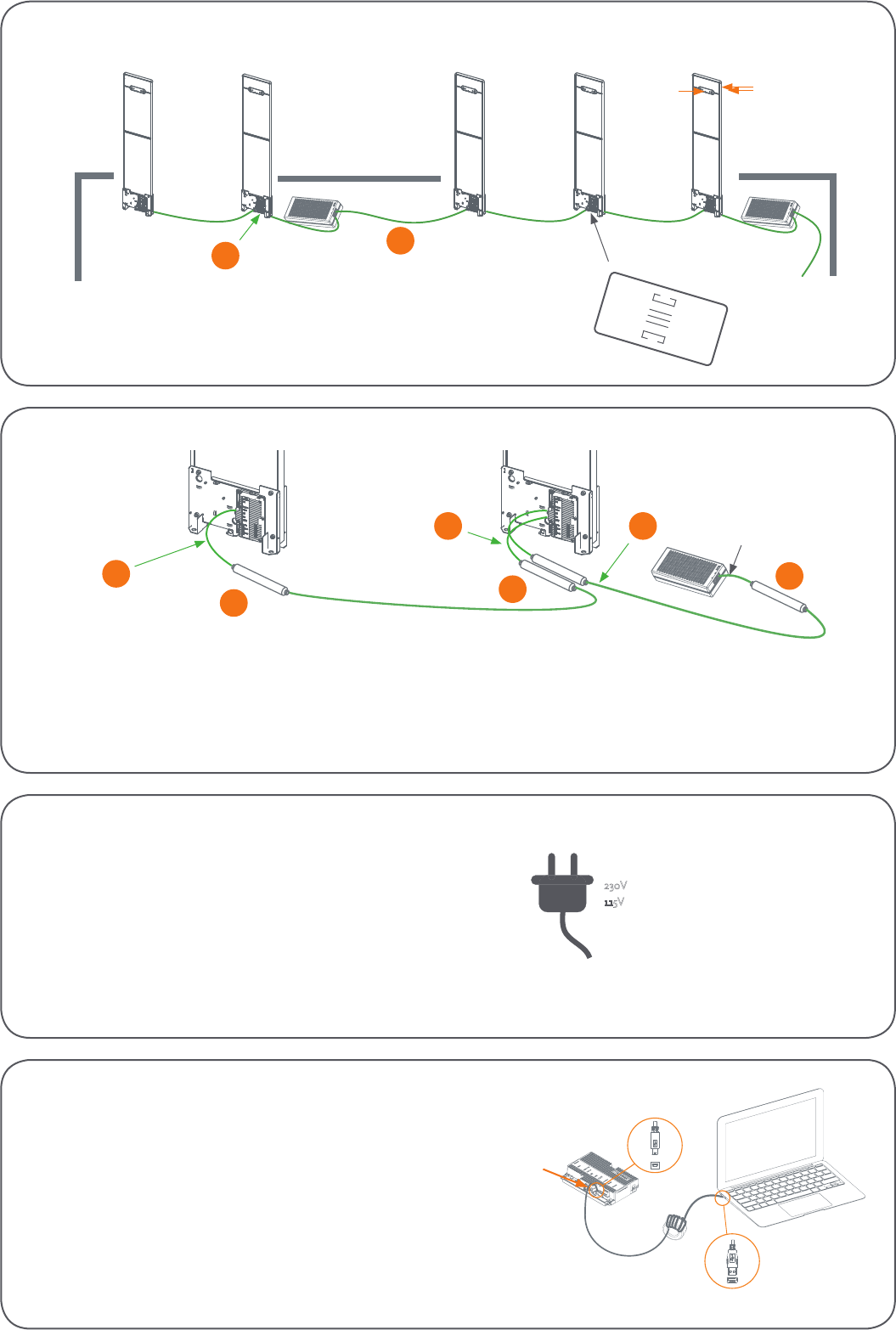 230V
115V