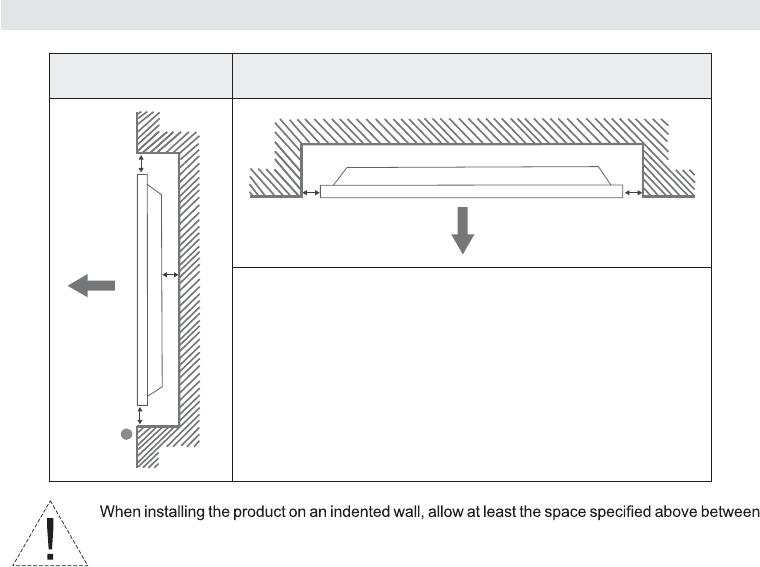 When installing the product on an indented wall, allow at least the space specified above between