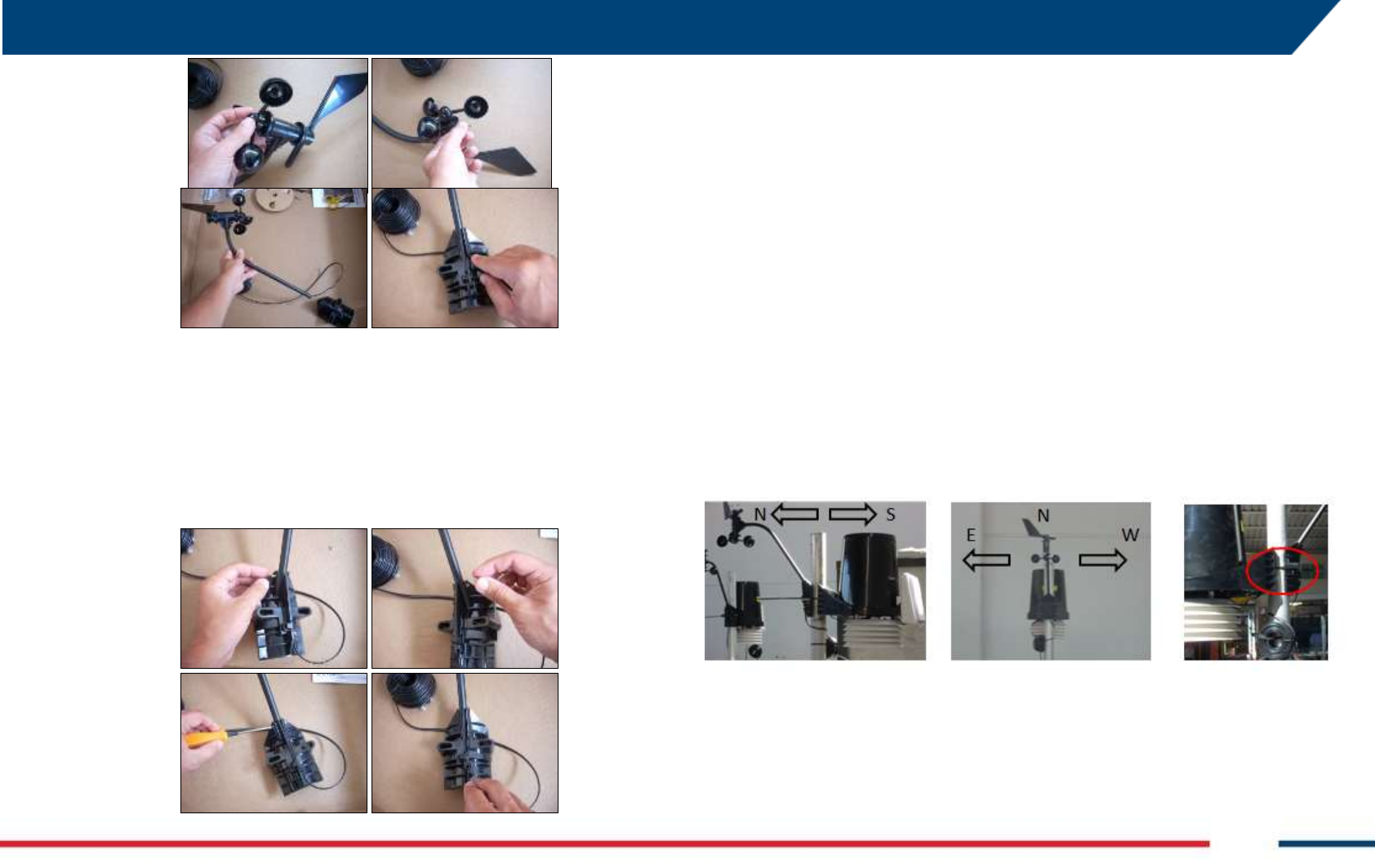 N S

N
E W