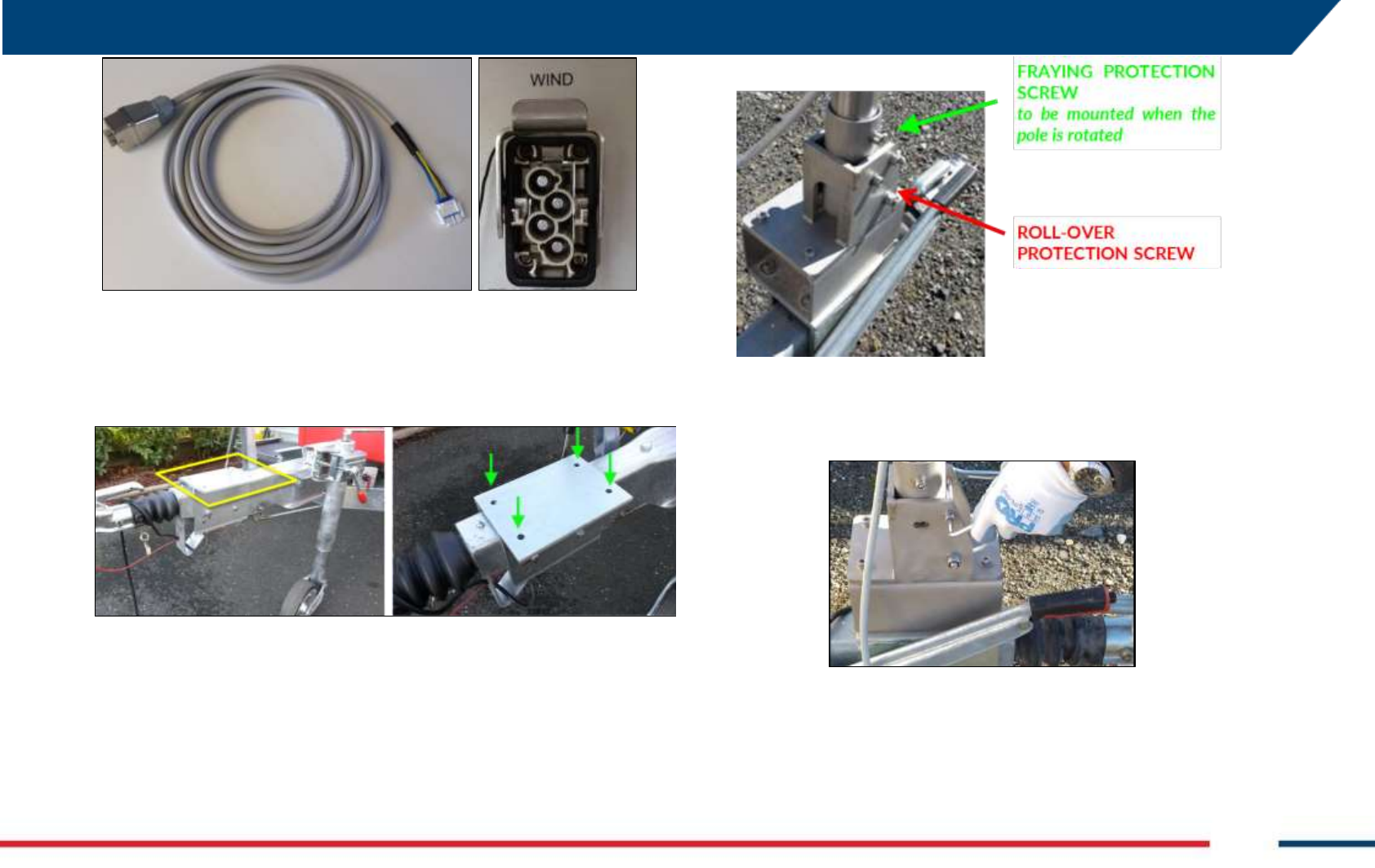 WIND

FRAYING PROTECTION SCREW
to be mounted when the pole is rotated

ROLL-OVER PROTECTION SCREW