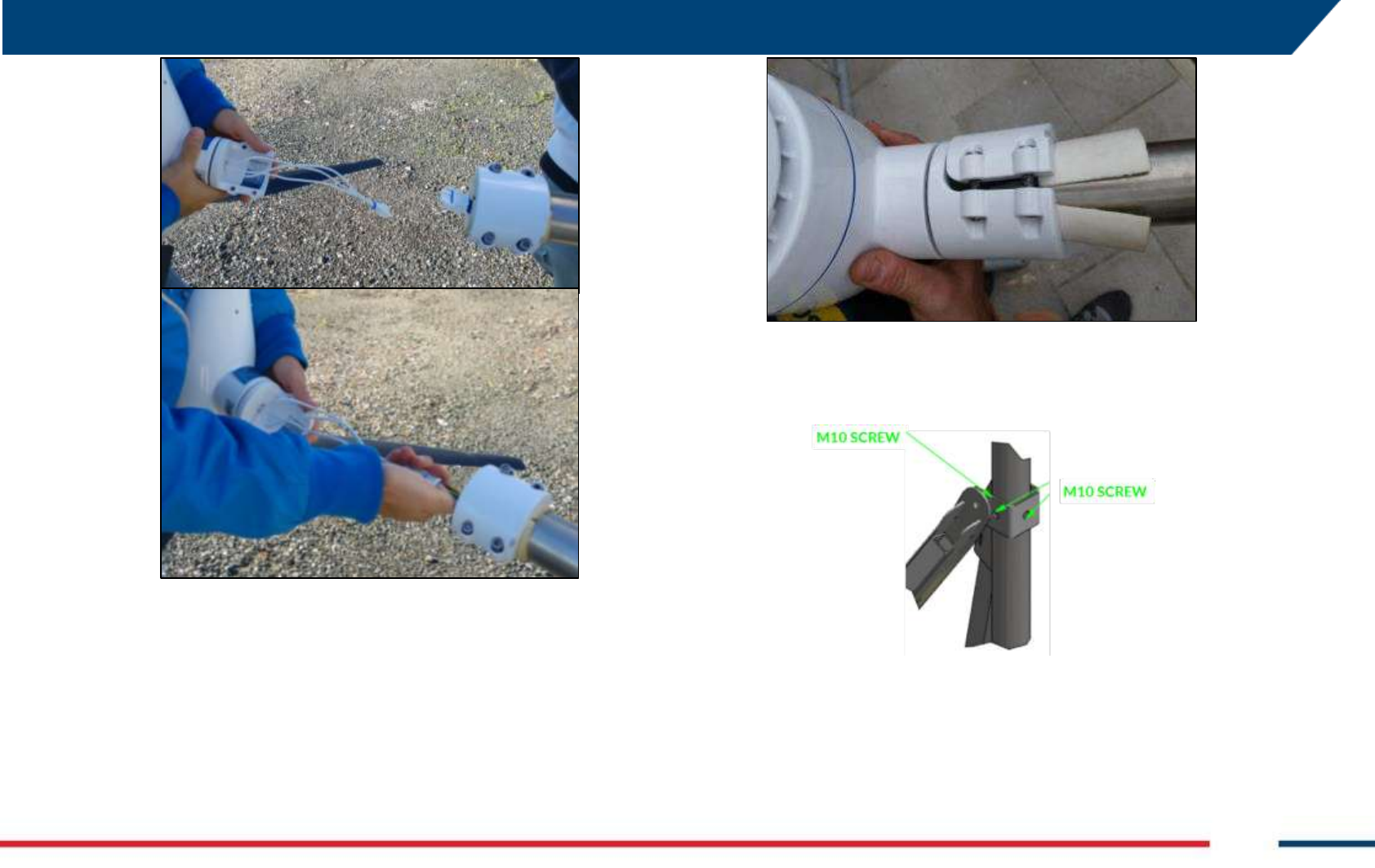 M10 SCREW

M10 SCREW