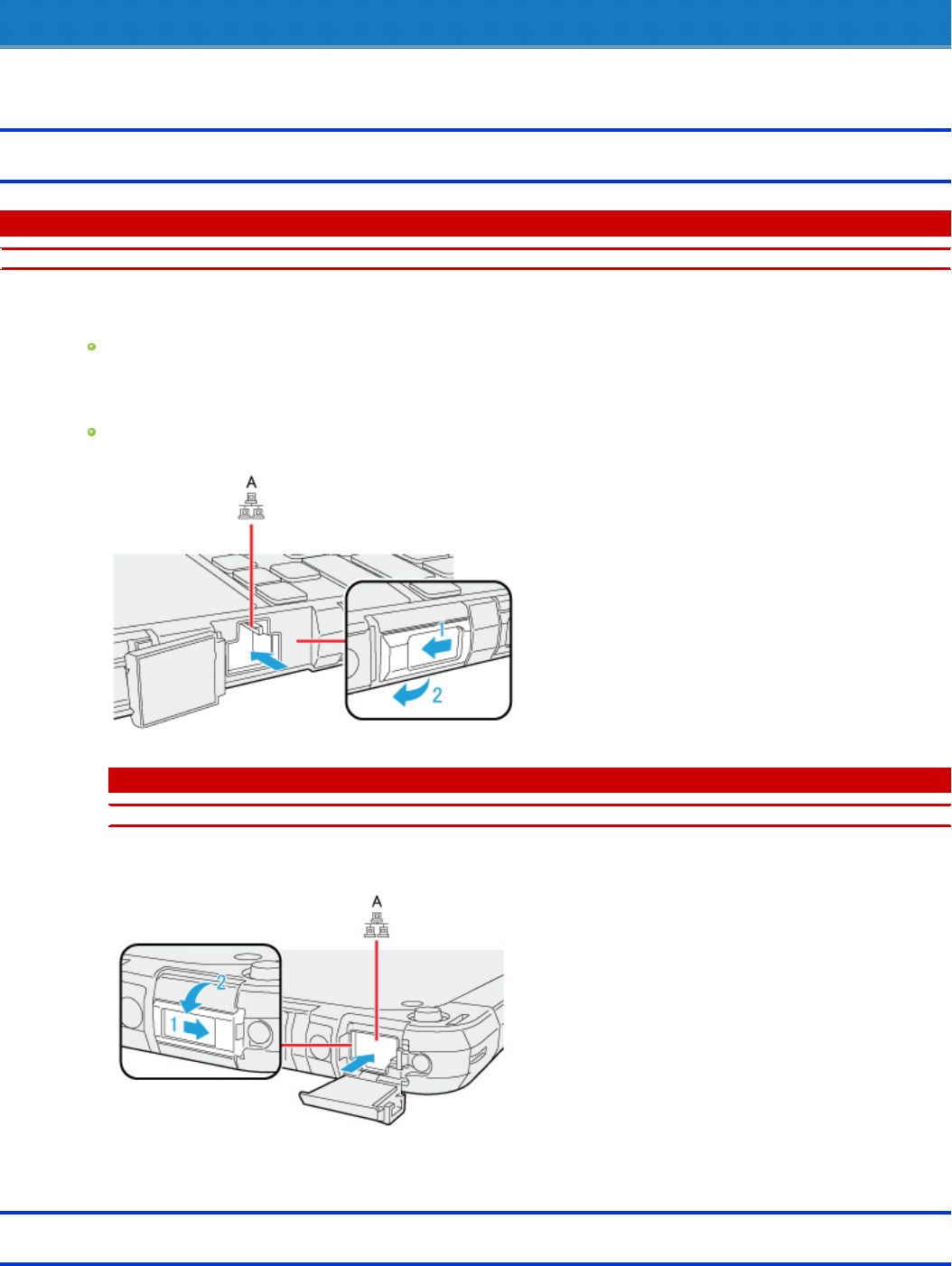 A

1

2

A

2

1