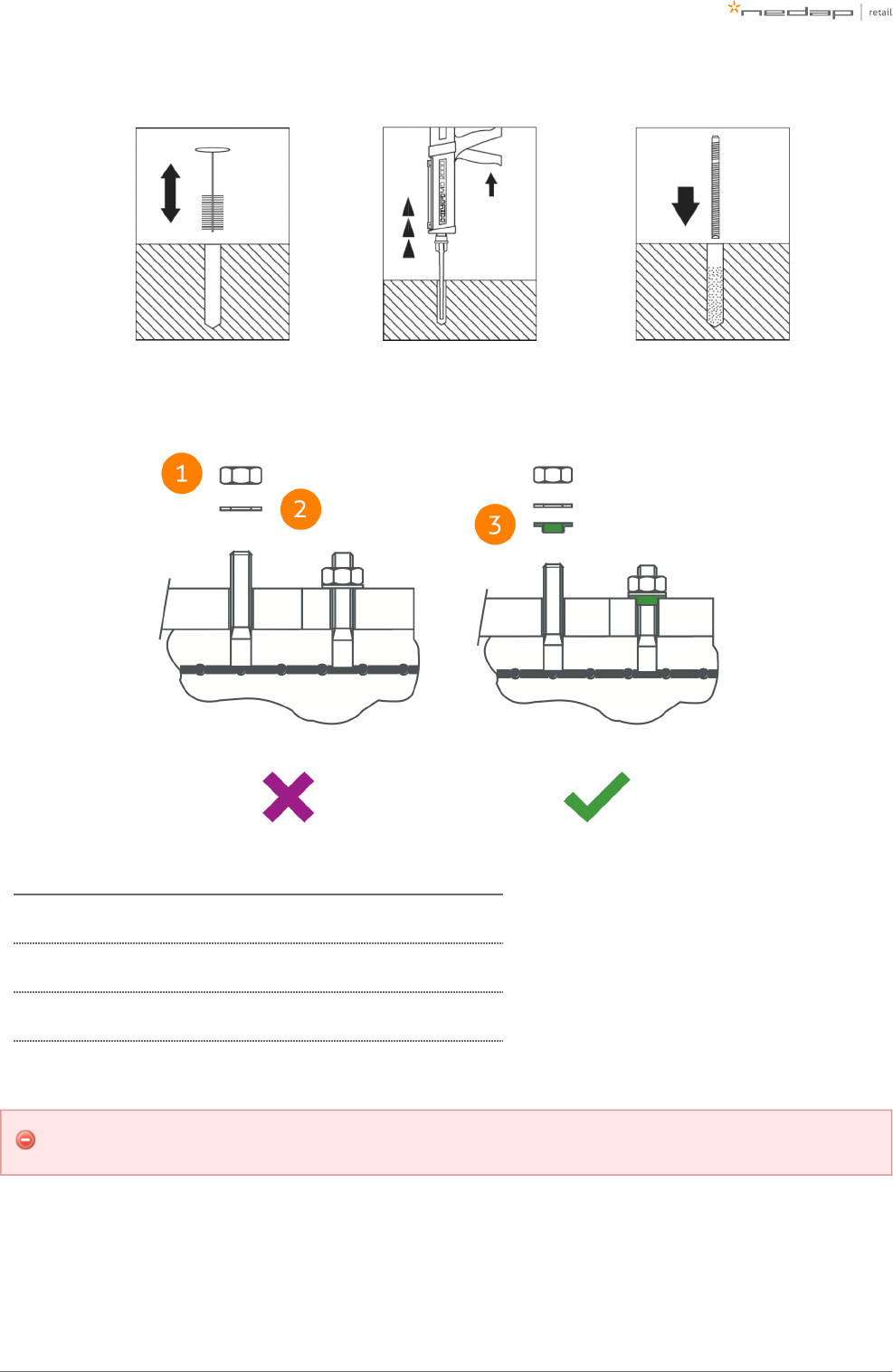 nedap | retail

1

2

3