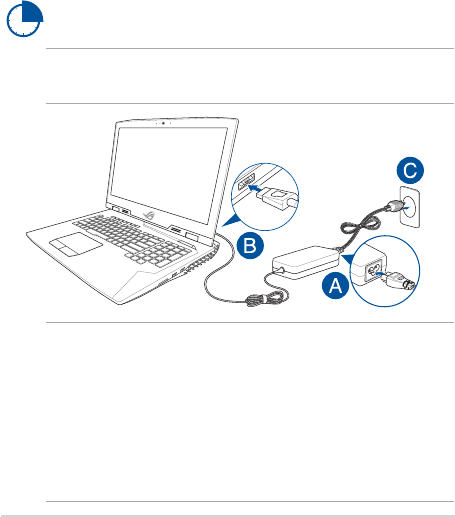 C

B

A