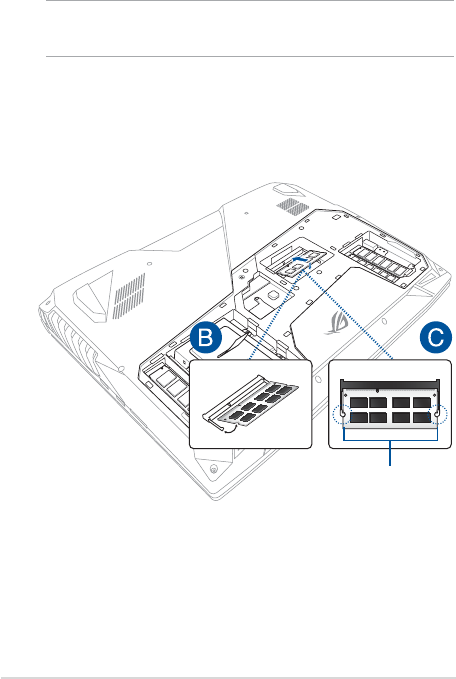 B

C