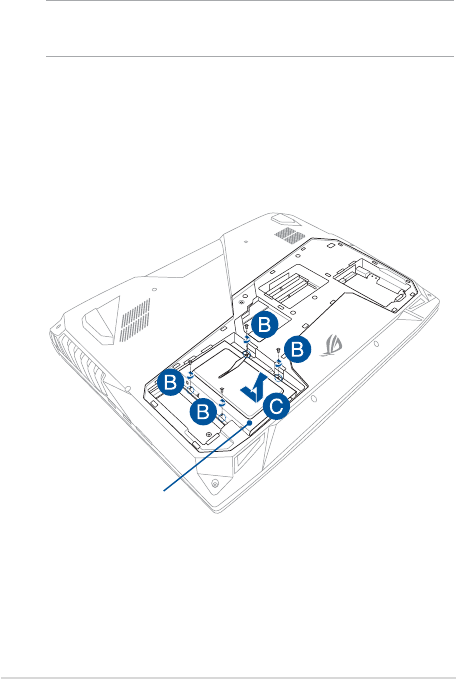 B
B
B
B
C