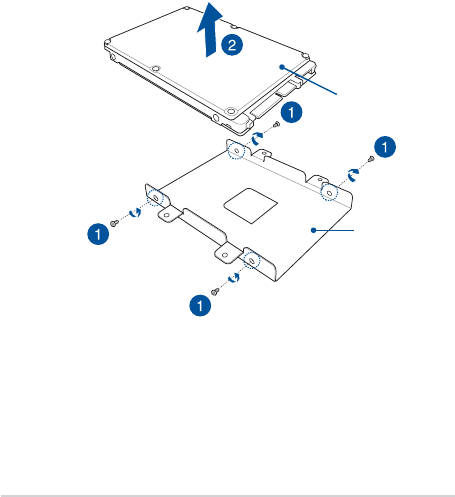 2
1
1
1
1