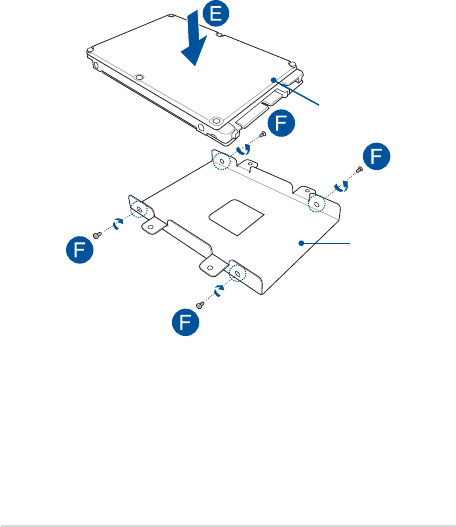 E
F
F
F
F