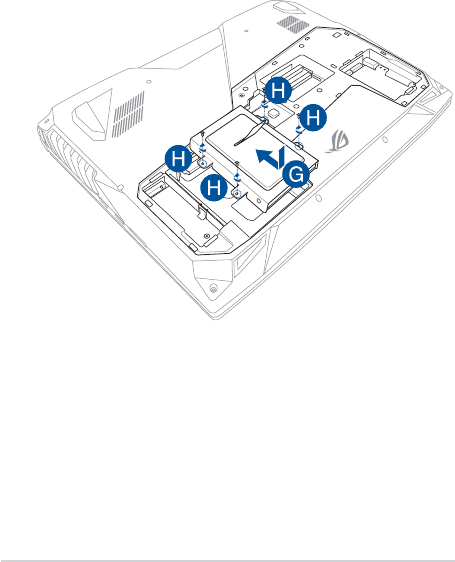 H
H
H
H
G