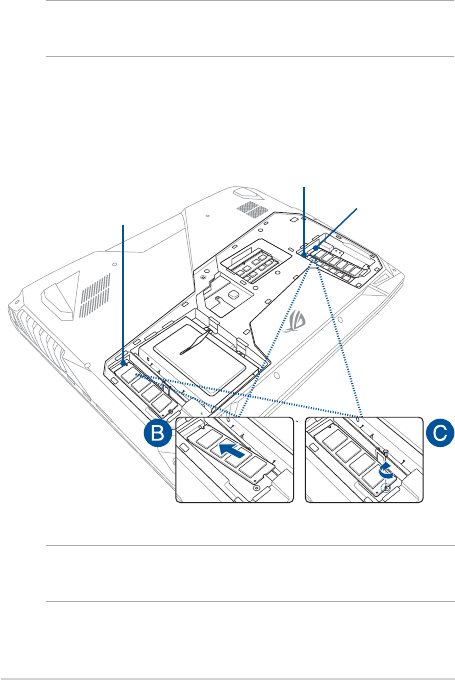 B

C