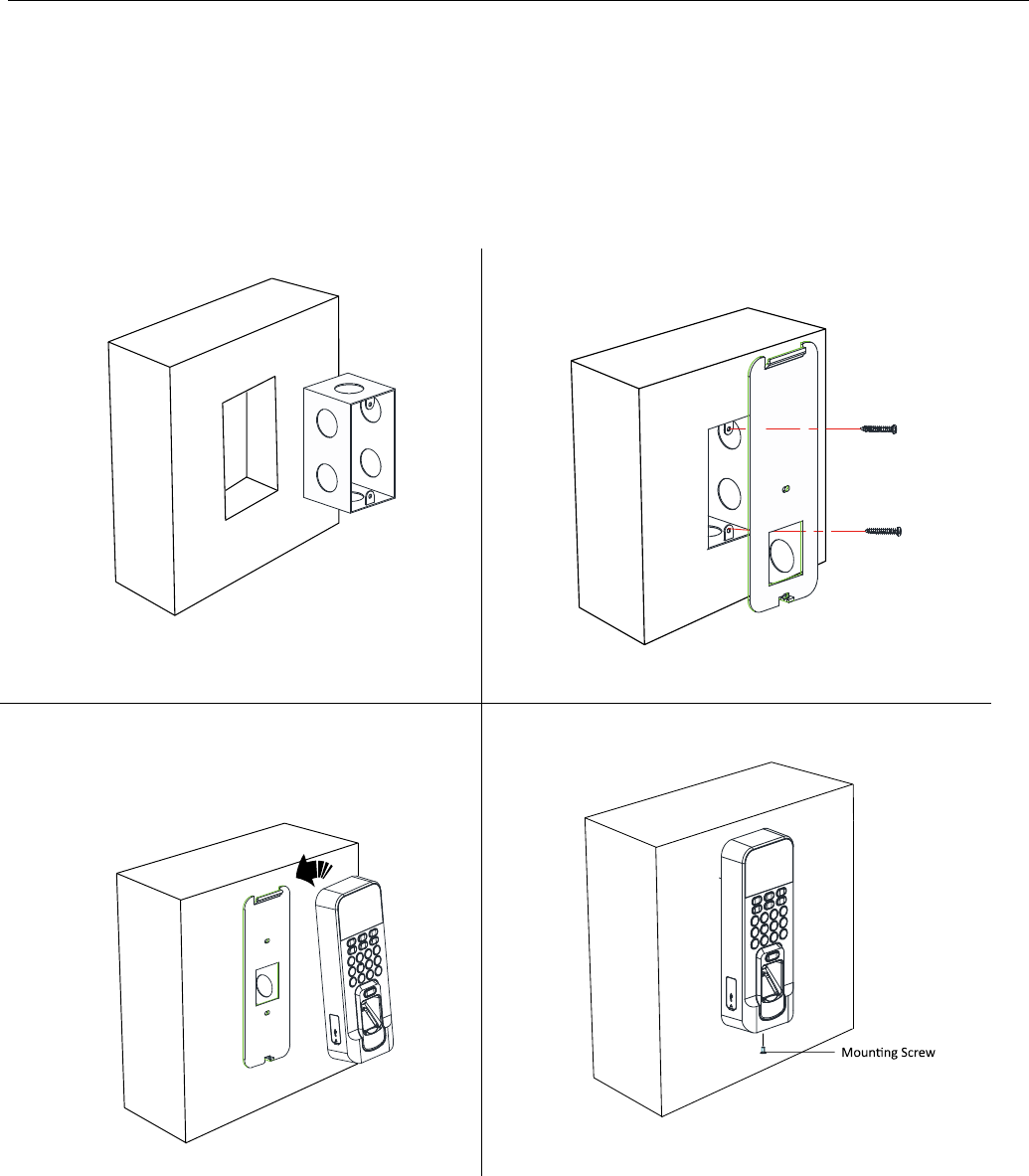 Mounting Screw