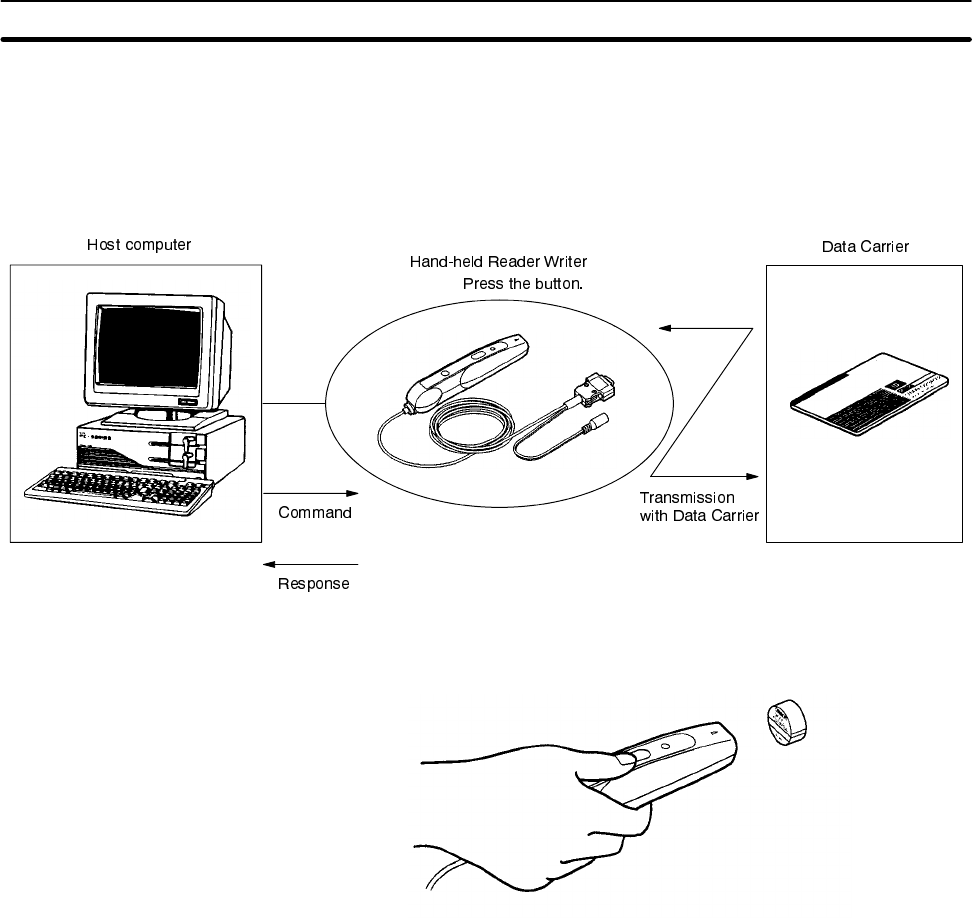 Host computer

Hand-held Reader Writer

Press the button.

Data Carrier

Command

Response

Transmission with Data Carrier