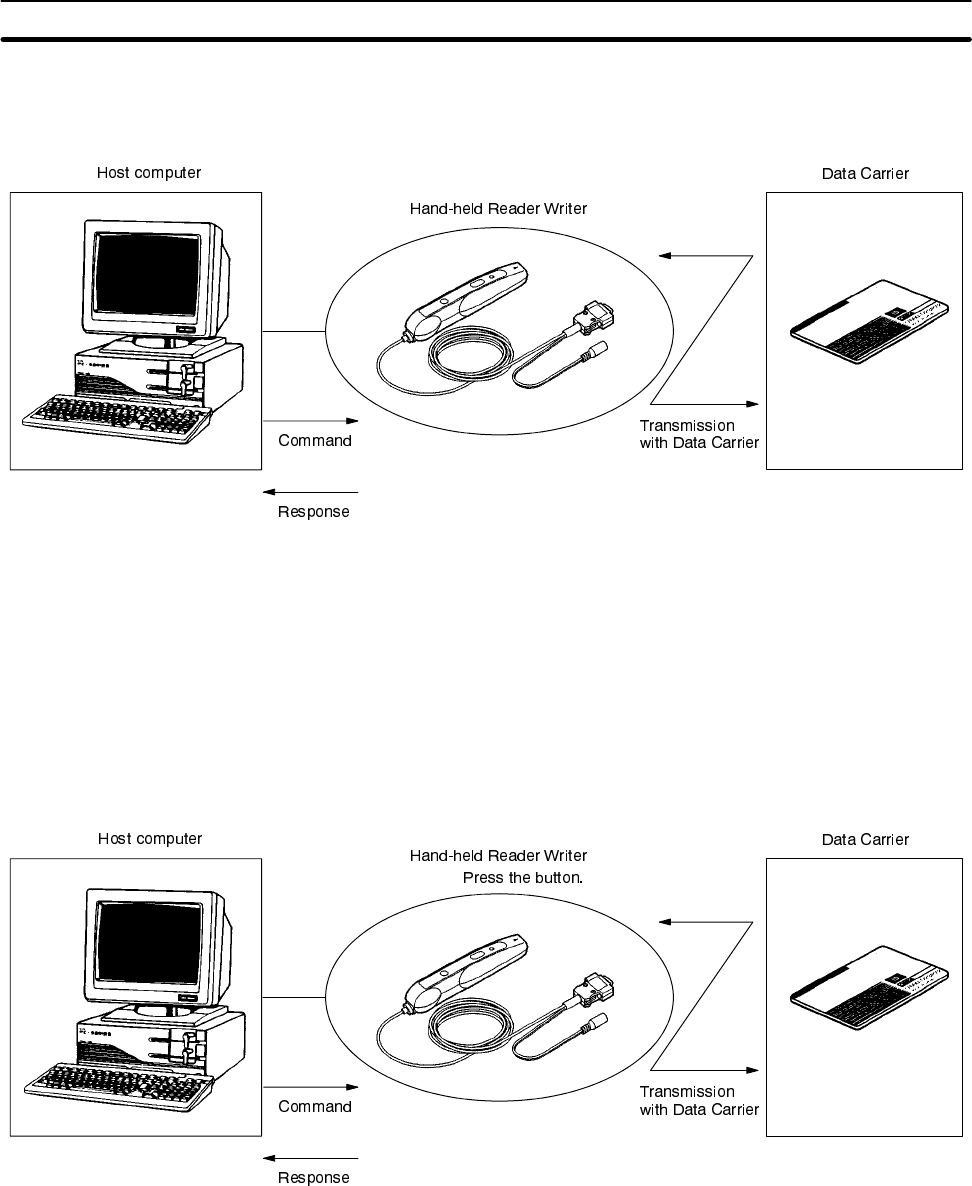 Host computer

Hand-held Reader Writer

Data Carrier

Command

Response

Transmission with Data Carrier

Host computer

Hand-held Reader Writer

Press the button.

Data Carrier

Command

Response

Transmission with Data Carrier