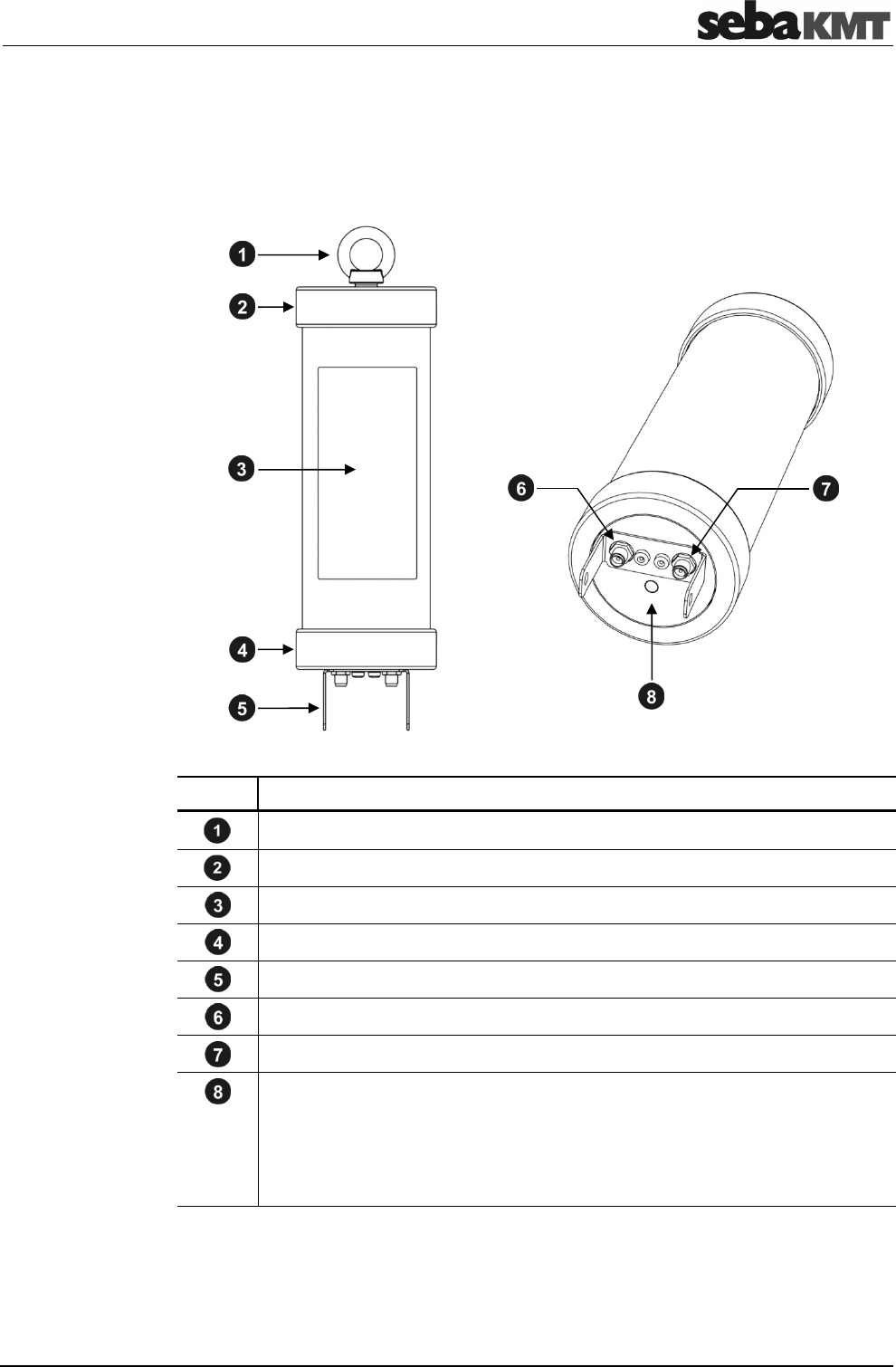 sebaKMT

1

2

3

4

5

6

7

8

| | |
|---|---|
| 1 | |
| 2 | |
| 3 | |
| 4 | |
| 5 | |
| 6 | |
| 7 | |
| 8 | |