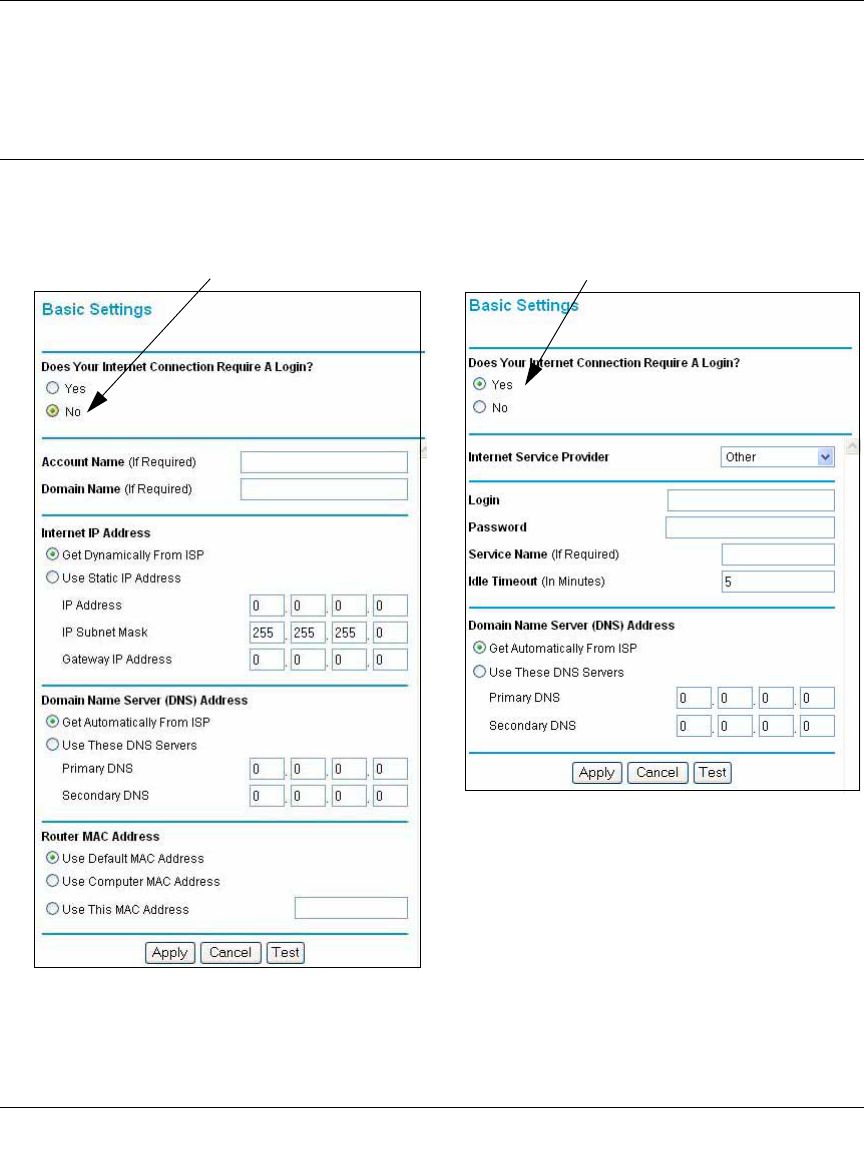 Basic Settings

Does Your Internet Connection Require A Login?

Yes

No

Account Name (If Required)

Domain Name (If Required)

Internet IP Address

Get Dynamically From ISP

Use Static IP Address

IP Address 0 . 0 . 0 . 0

IP Subnet Mask 255 . 255 . 255 . 0

Gateway IP Address 0 . 0 . 0 . 0

Domain Name Server (DNS) Address

Get Automatically From ISP

Use These DNS Servers

Primary DNS 0 . 0 . 0 . 0

Secondary DNS 0 . 0 . 0 . 0

Router MAC Address

Use Default MAC Address

Use Computer MAC Address

Use This MAC Address

Apply Cancel Test

Basic Settings

Does Your Internet Connection Require A Login?

Yes

No

Internet Service Provider Other

Login

Password

Service Name (If Required)

Idle Timeout (In Minutes) 5

Domain Name Server (DNS) Address

Get Automatically From ISP

Use These DNS Servers

Primary DNS 0 . 0 . 0 . 0

Secondary DNS 0 . 0 . 0 . 0

Apply Cancel Test