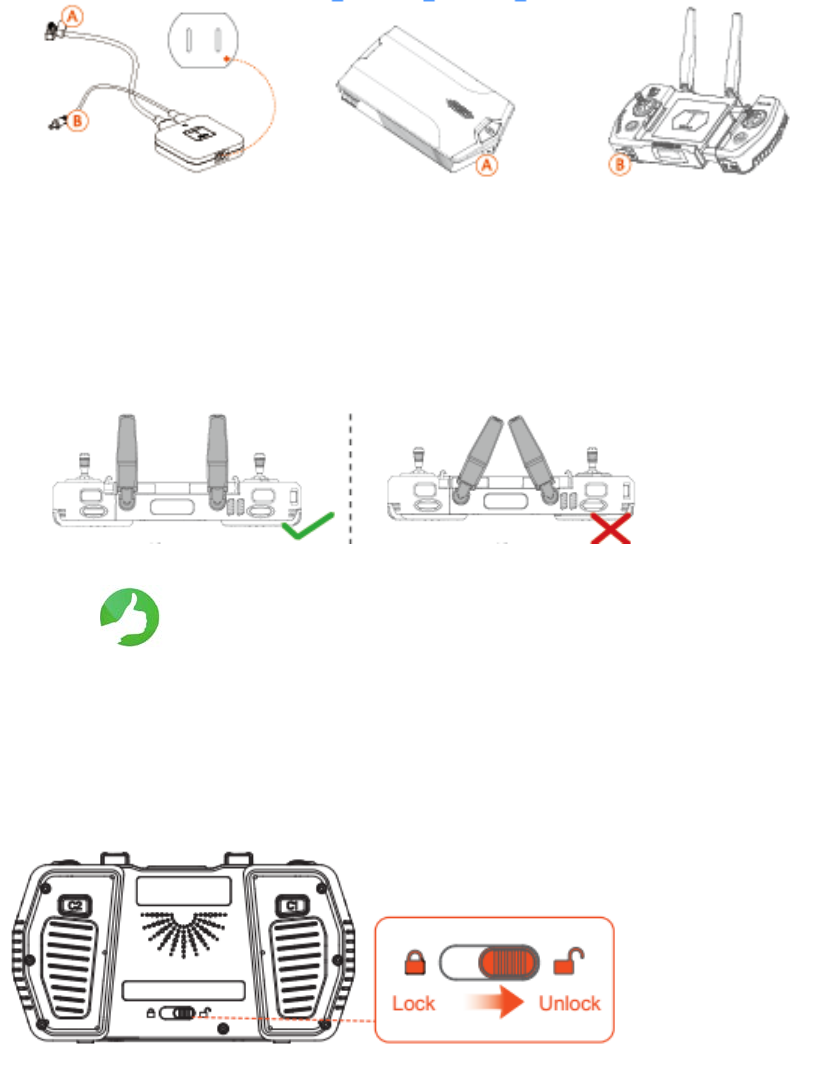 A
B
A
B
C2
C1
Lock
Unlock