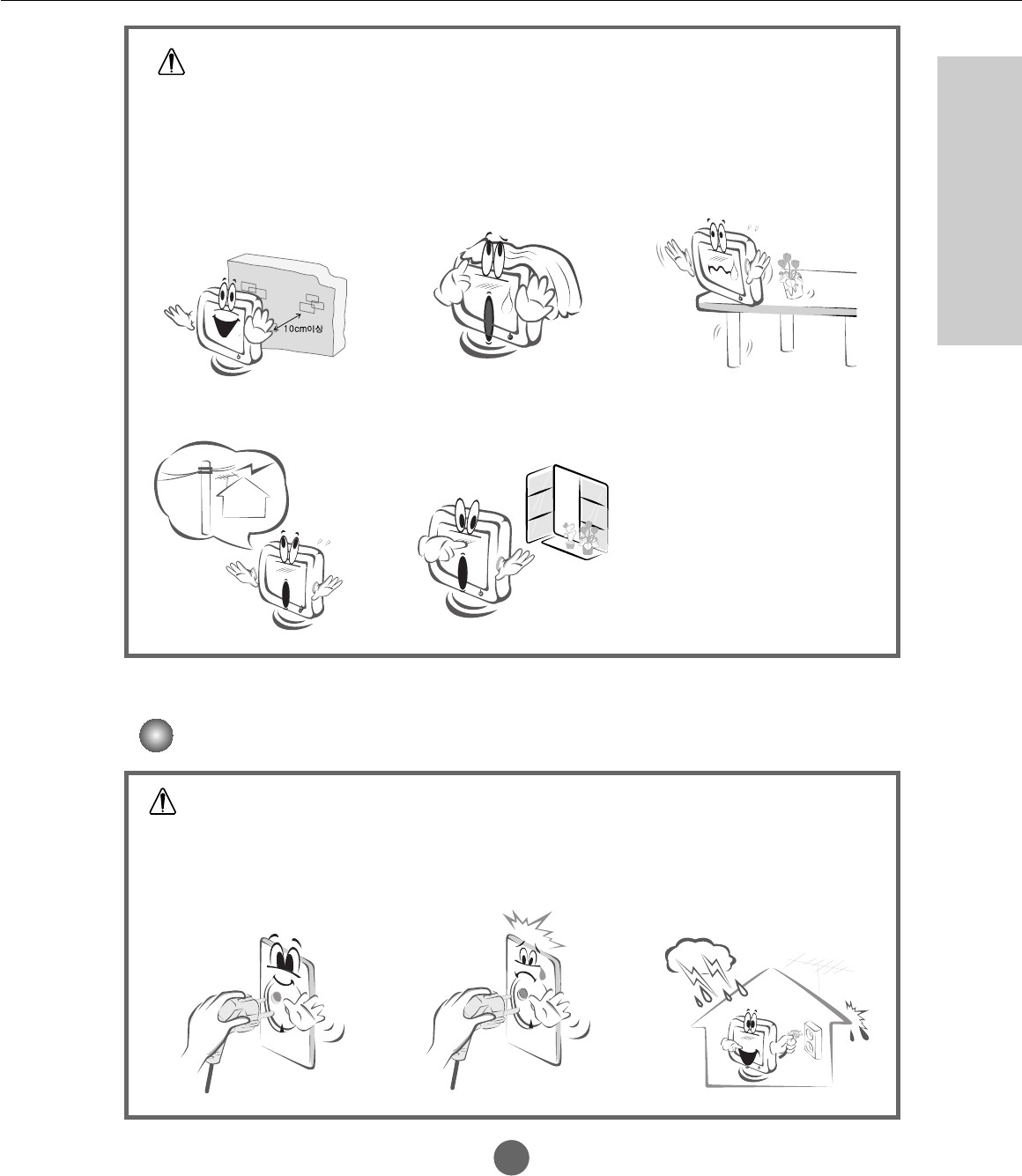 10cm이상