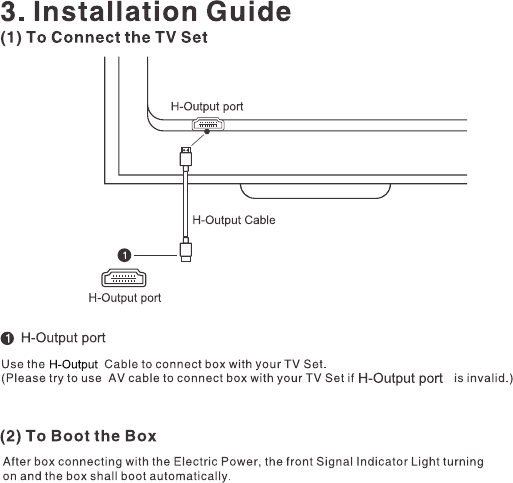 3. Installation Guide

(1) To Connect the TV Set

H-Output port

H-Output Cable

1

H-Output port

1 H-Output port

Use the H-Output Cable to connect box with your TV Set.
(Please try to use AV cable to connect box with your TV Set if H-Output port is invalid.)

(2) To Boot the Box

After box connecting with the Electric Power, the front Signal Indicator Light turning on and the box shall boot automatically.