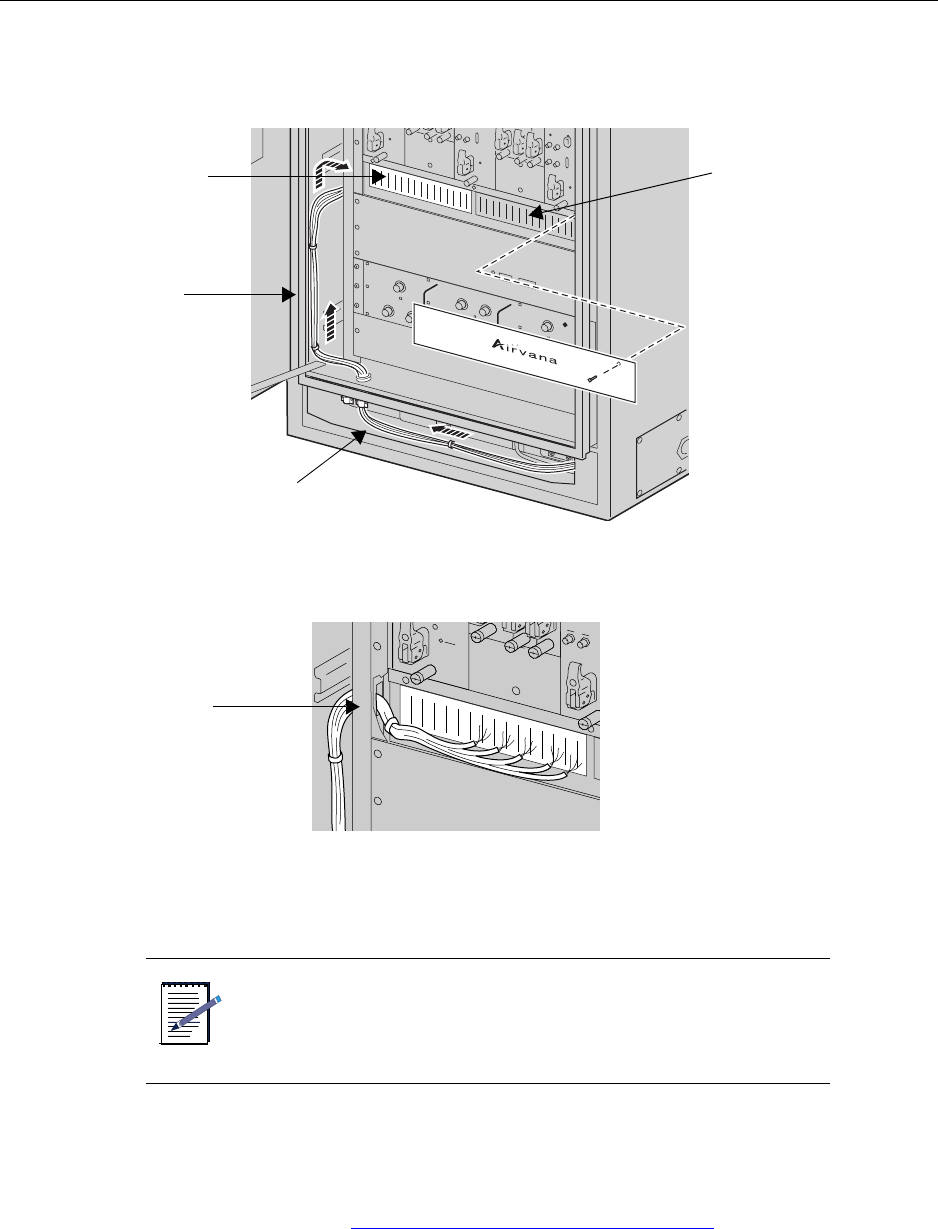 Airvana