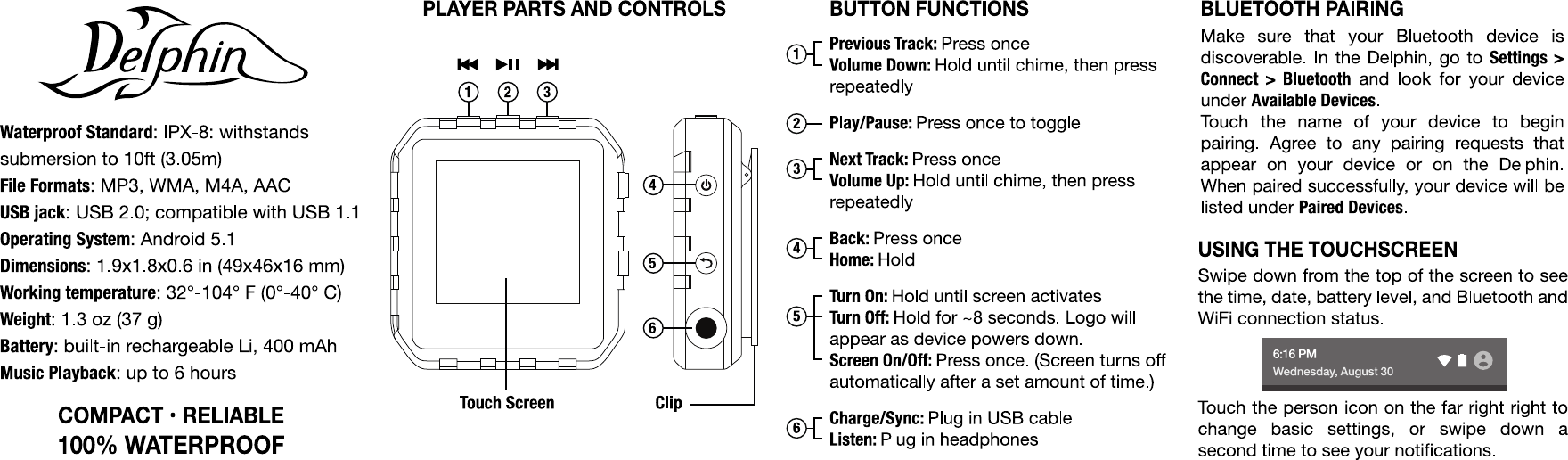 Delphin

Waterproof Standard: IPX-8: withstands submersion to 10ft (3.05m)
File Formats: MP3, WMA, M4A, AAC
USB jack: USB 2.0; compatible with USB 1.1
Operating System: Android 5.1
Dimensions: 1.9x1.8x0.6 in (49x46x16 mm)
Working temperature: 32°-104° F (0°-40° C)
Weight: 1.3 oz (37 g)
Battery: built-in rechargeable Li, 400 mAh
Music Playback: up to 6 hours

COMPACT · RELIABLE
100% WATERPROOF

PLAYER PARTS AND CONTROLS

1 2 3

4

5

6

Touch Screen

Clip

BUTTON FUNCTIONS

1 Previous Track: Press once
Volume Down: Hold until chime, then press repeatedly

2 Play/Pause: Press once to toggle

3 Next Track: Press once
Volume Up: Hold until chime, then press repeatedly

4 Back: Press once
Home: Hold

5 Turn On: Hold until screen activates
Turn Off: Hold for ~8 seconds. Logo will appear as device powers down.
Screen On/Off: Press once. (Screen turns off automatically after a set amount of time.)

6 Charge/Sync: Plug in USB cable
Listen: Plug in headphones

BLUETOOTH PAIRING

Make sure that your Bluetooth device is discoverable. In the Delphin, go to Settings > Connect > Bluetooth and look for your device under Available Devices.
Touch the name of your device to begin pairing. Agree to any pairing requests that appear on your device or on the Delphin. When paired successfully, your device will be listed under Paired Devices.

USING THE TOUCHSCREEN

Swipe down from the top of the screen to see the time, date, battery level, and Bluetooth and WiFi connection status.

6:16 PM
Wednesday, August 30

Touch the person icon on the far right right to change basic settings, or swipe down a second time to see your notifications.