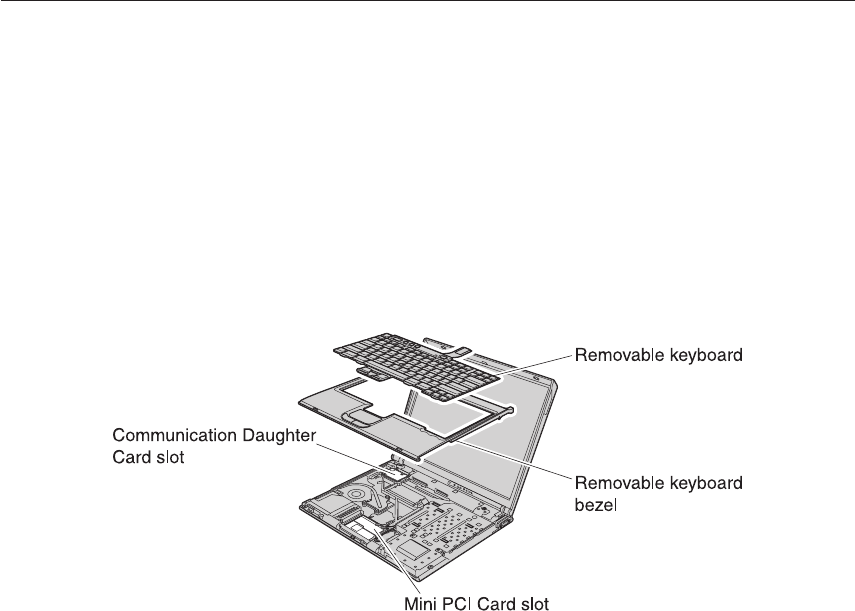 Removable keyboard

Communication Daughter Card slot

Removable keyboard bezel

Mini PCI Card slot