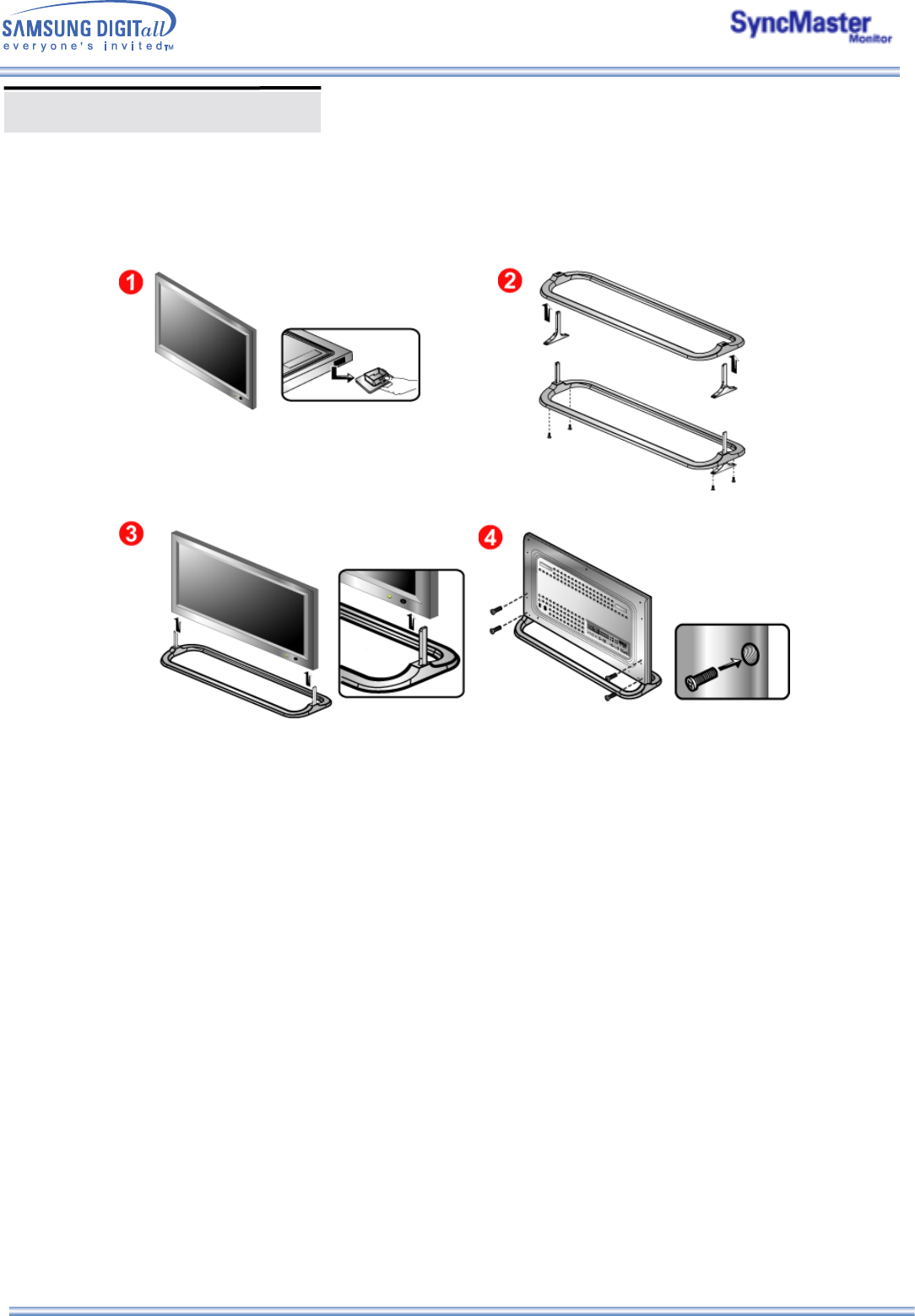 SAMSUNG DIGITall
everyone's invited™

SyncMaster
Monitor

1

2

3

4