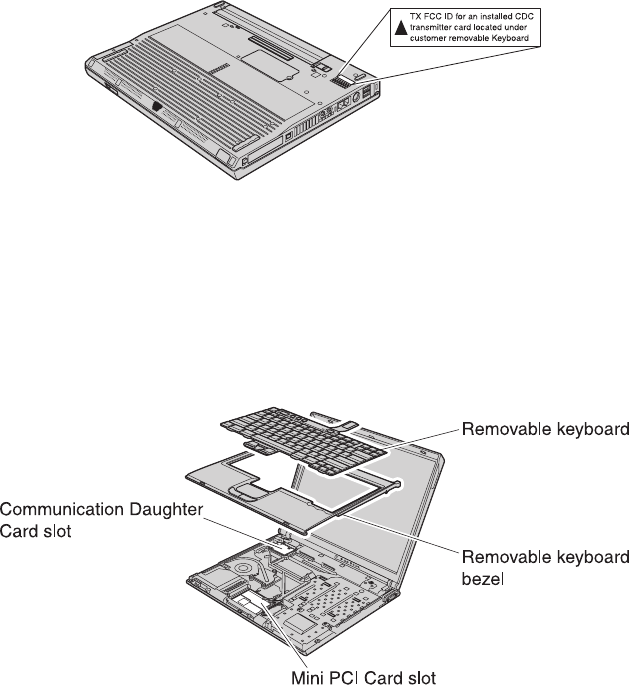 TX FCC ID for an installed CDC transmitter card located under customer removable Keyboard

Removable keyboard

Communication Daughter Card slot

Removable keyboard bezel

Mini PCI Card slot