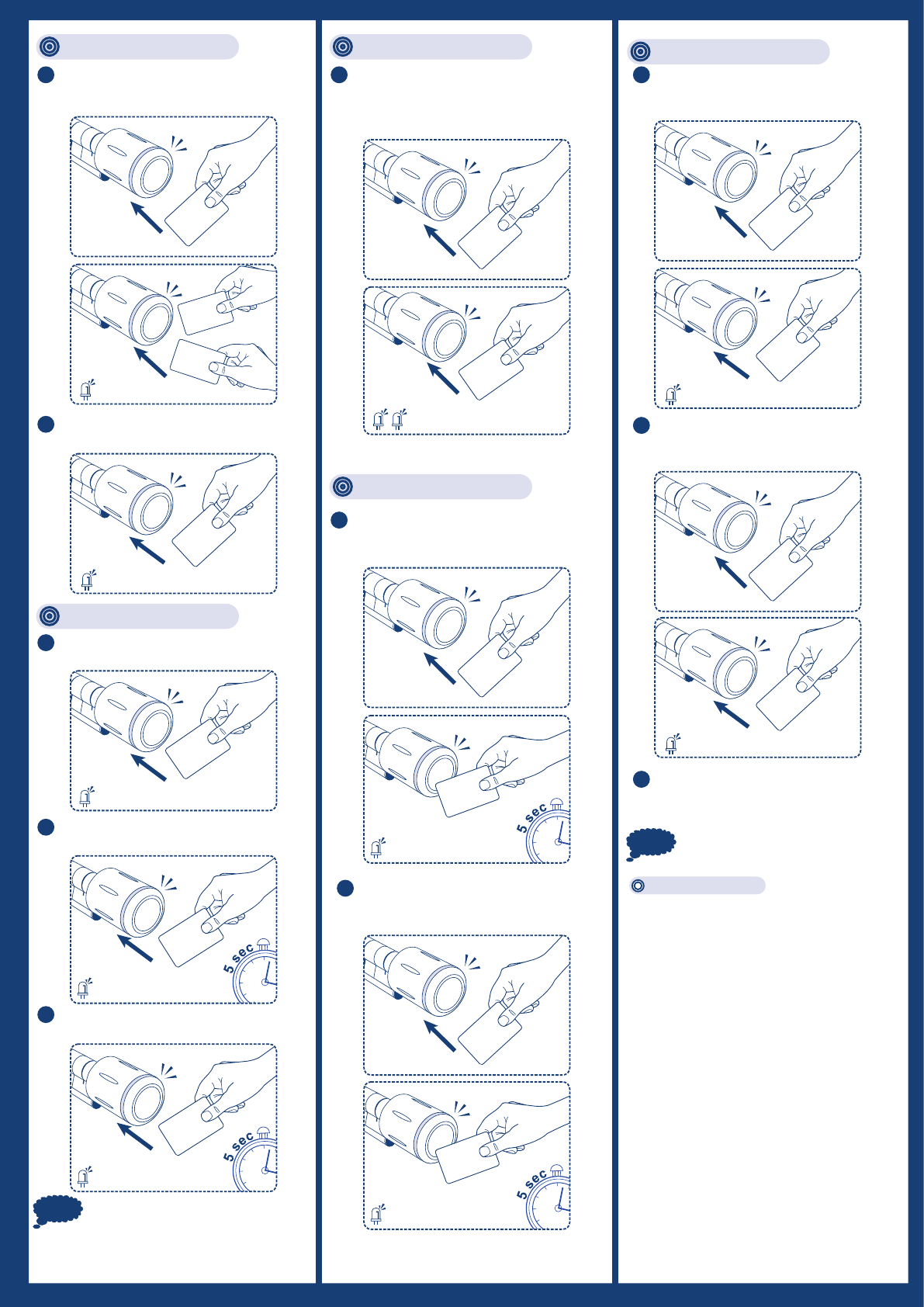 5 sec

5 sec

5 sec

5 sec