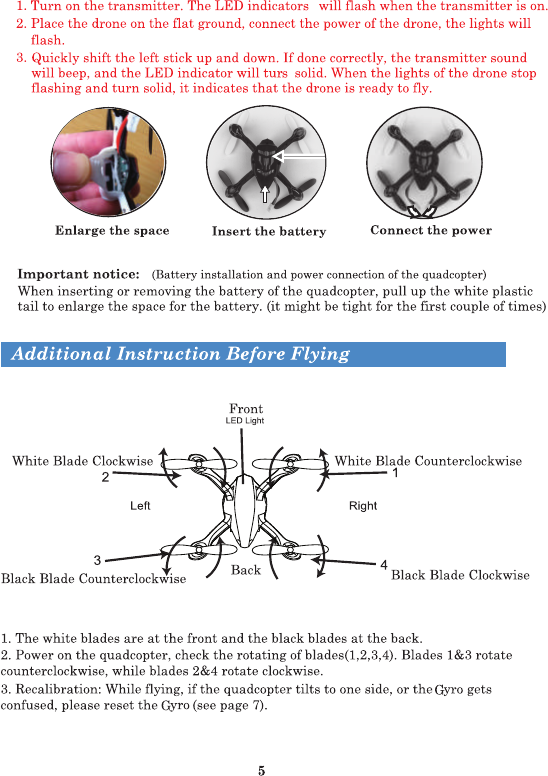 1. Turn on the transmitter. The LED indicators will flash when the transmitter is on.
2. Place the drone on the flat ground, connect the power of the drone, the lights will flash.
3. Quickly shift the left stick up and down. If done correctly, the transmitter sound will beep, and the LED indicator will turs solid. When the lights of the drone stop flashing and turn solid, it indicates that the drone is ready to fly.

Enlarge the space
Insert the battery
Connect the power

Important notice: (Battery installation and power connection of the quadcopter)
When inserting or removing the battery of the quadcopter, pull up the white plastic tail to enlarge the space for the battery. (it might be tight for the first couple of times)

Additional Instruction Before Flying

Front
LED Light
White Blade Clockwise
2
White Blade Counterclockwise
1
Left
Right
3
Black Blade Counterclockwise
Back
4
Black Blade Clockwise

1. The white blades are at the front and the black blades at the back.
2. Power on the quadcopter, check the rotating of blades(1,2,3,4). Blades 1&3 rotate counterclockwise, while blades 2&4 rotate clockwise.
3. Recalibration: While flying, if the quadcopter tilts to one side, or the Gyro gets confused, please reset the Gyro (see page 7).

5